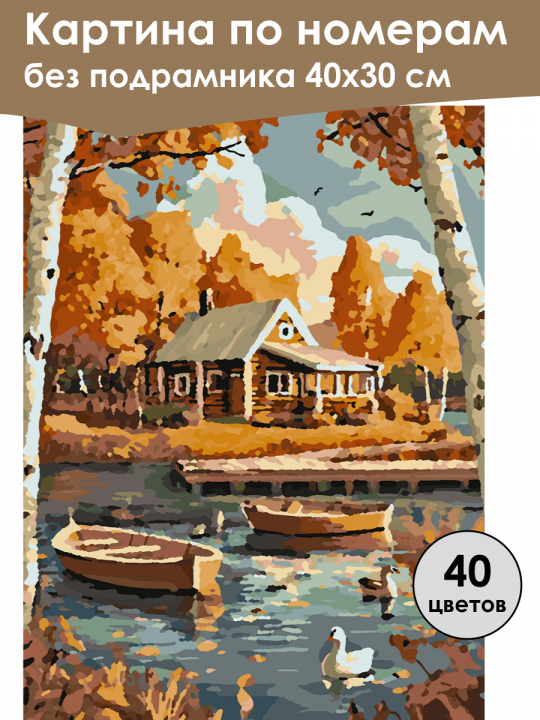 Картина по номерам
без подрамника 40х30 см

40
цветов