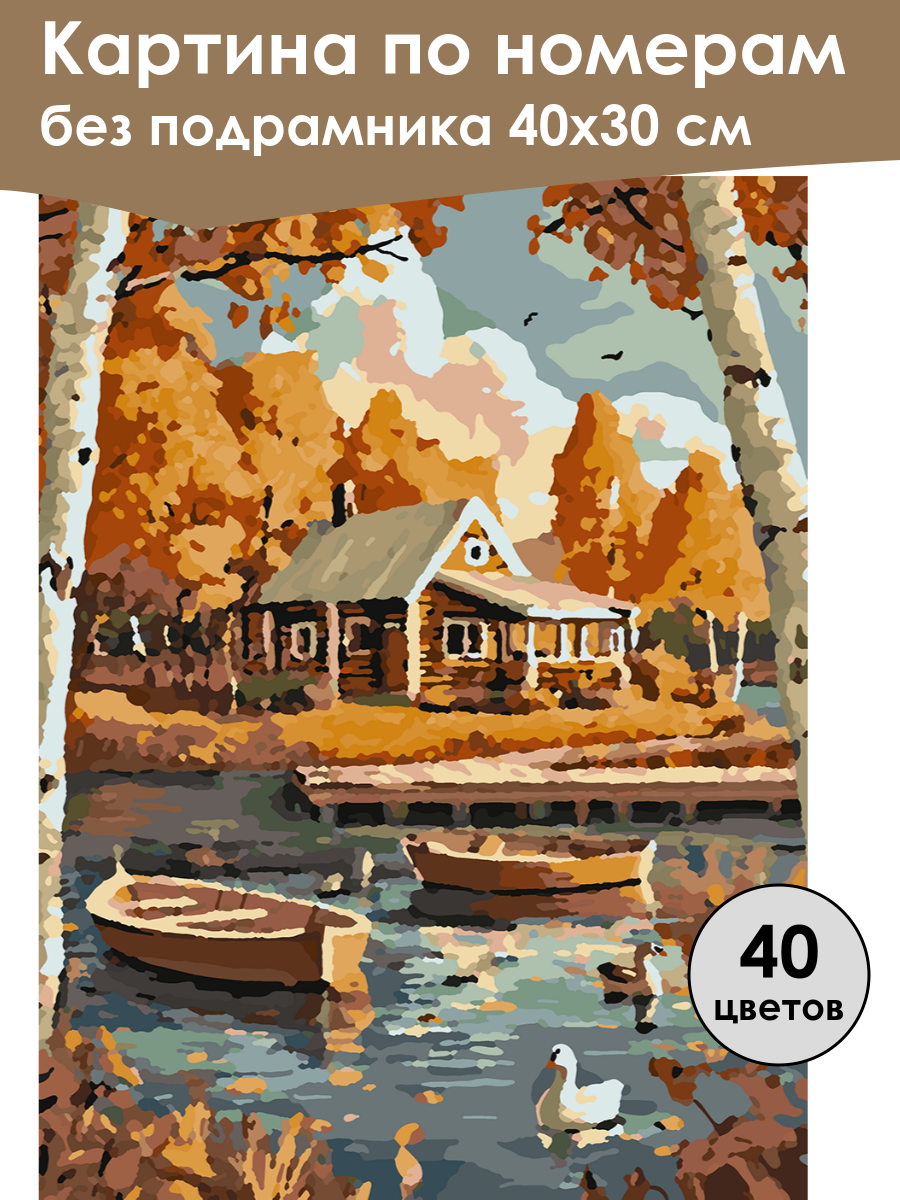 Картина по номерам
без подрамника 40х30 см

40
цветов