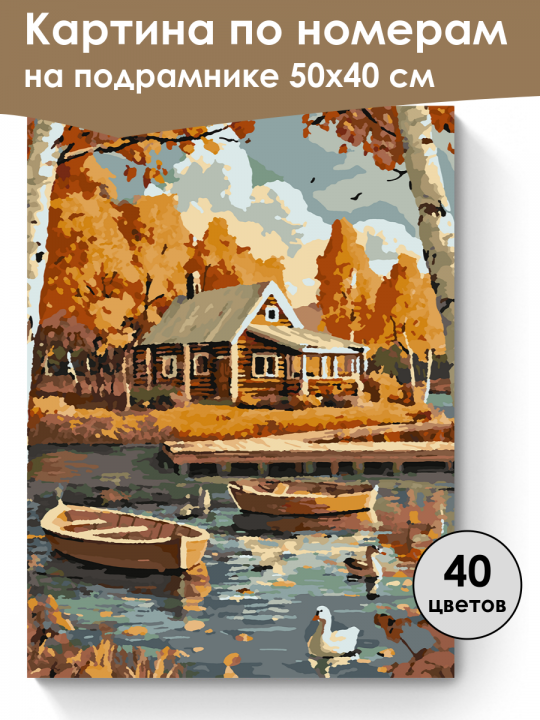 Картина по номерам на подрамнике 50х40 см

40 цветов