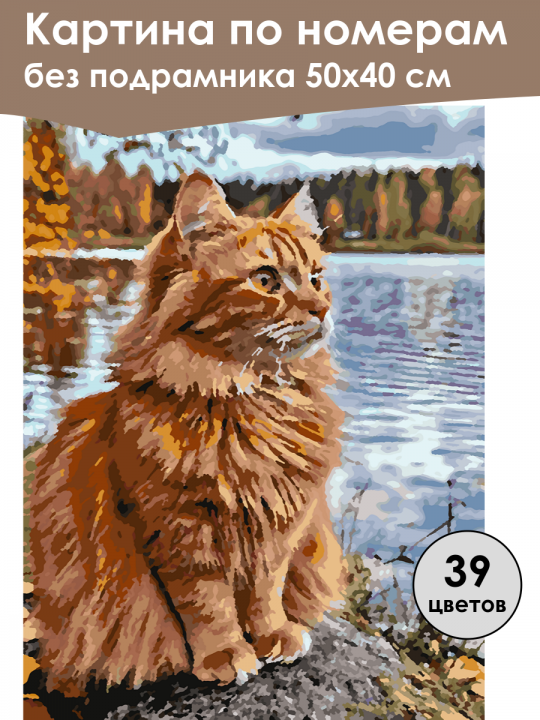 Картина по номерам
без подрамника 50х40 см

39
цветов