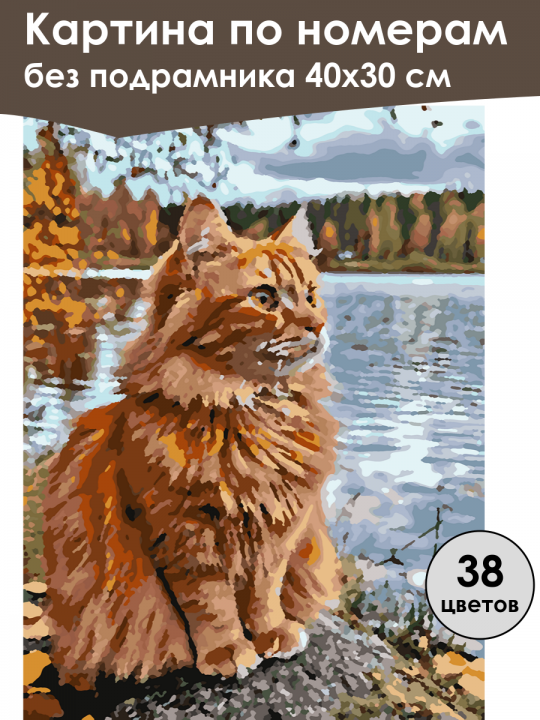 Картина по номерам
без подрамника 40х30 см

38
цветов