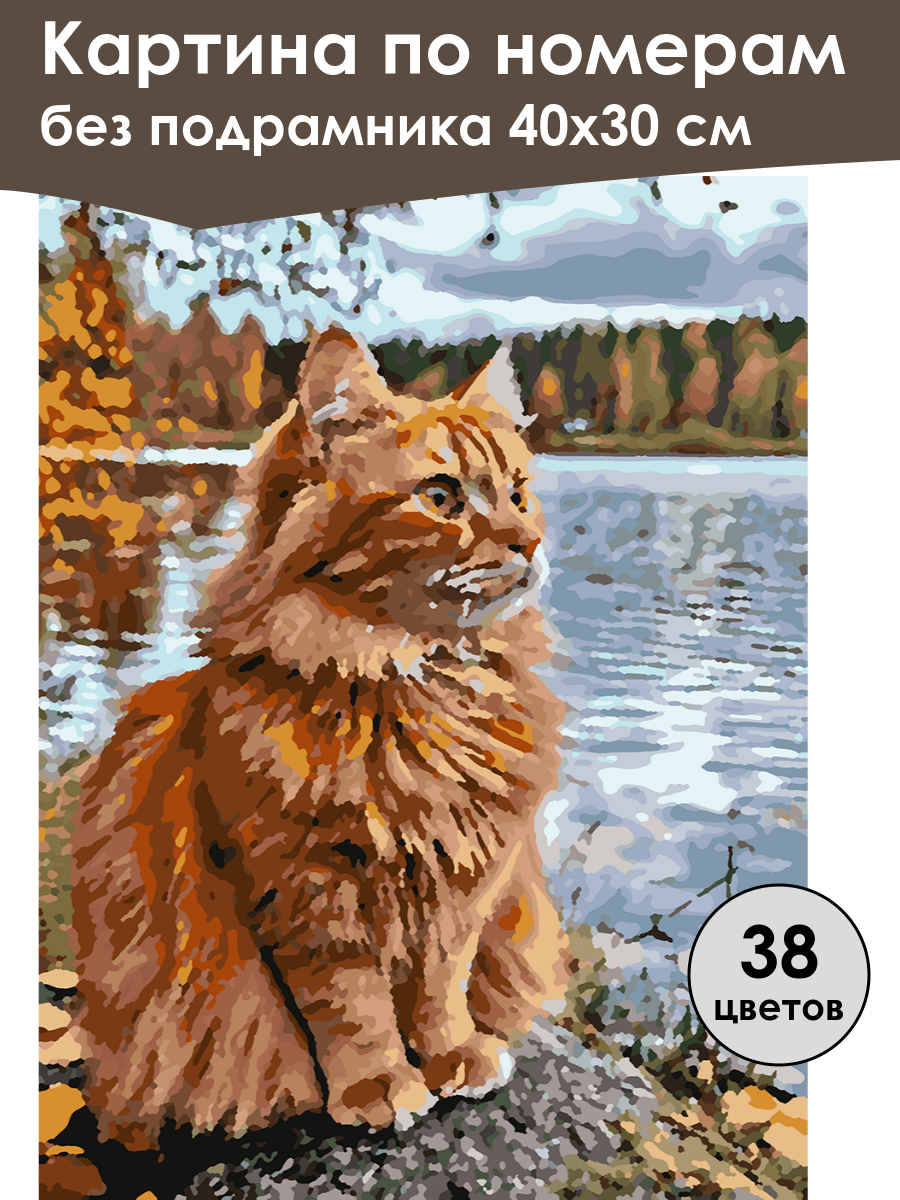 Картина по номерам
без подрамника 40х30 см

38
цветов