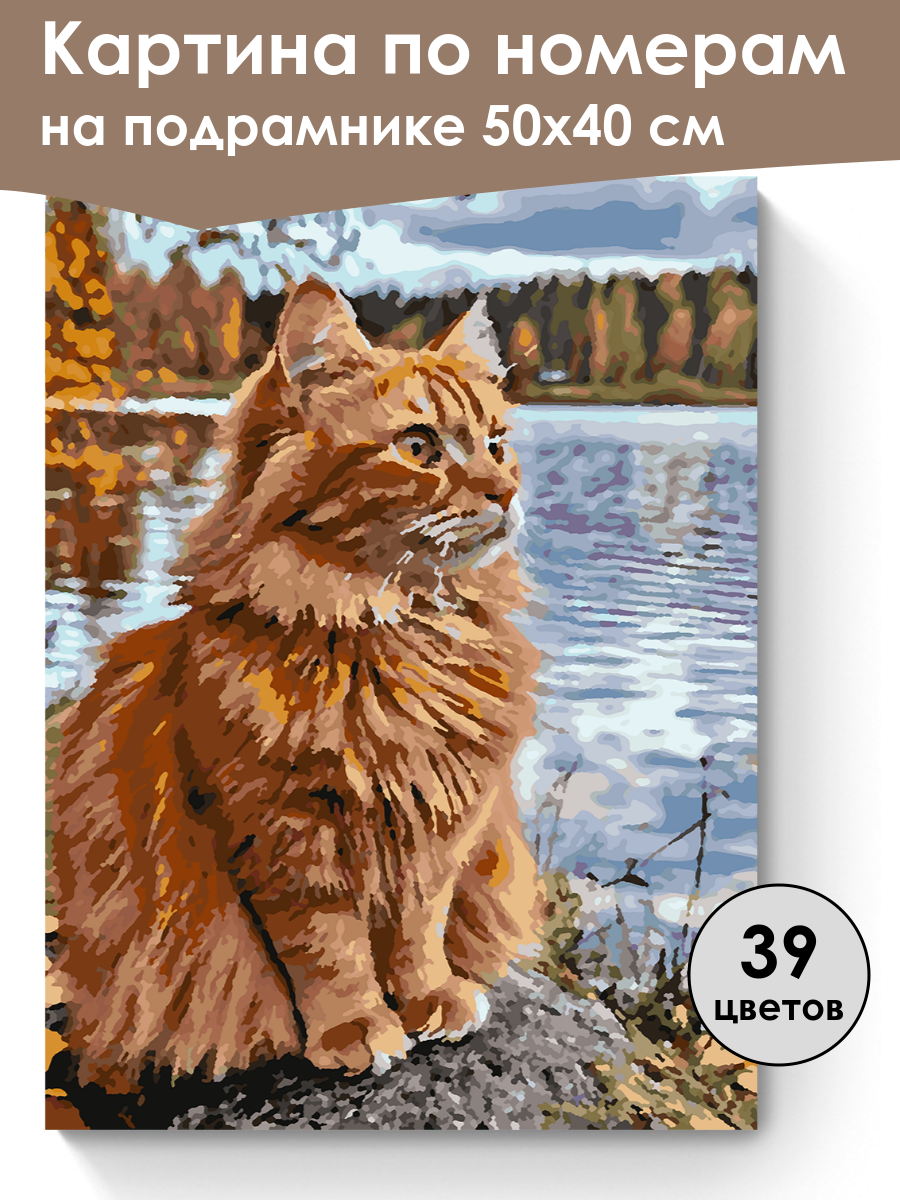 Картина по номерам
на подрамнике 50х40 см

39
цветов