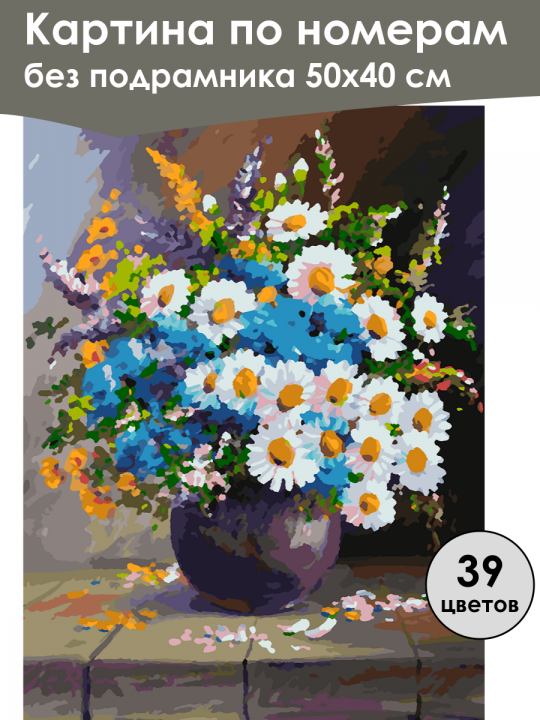 Картина по номерам
без подрамника 50х40 см

39
цветов