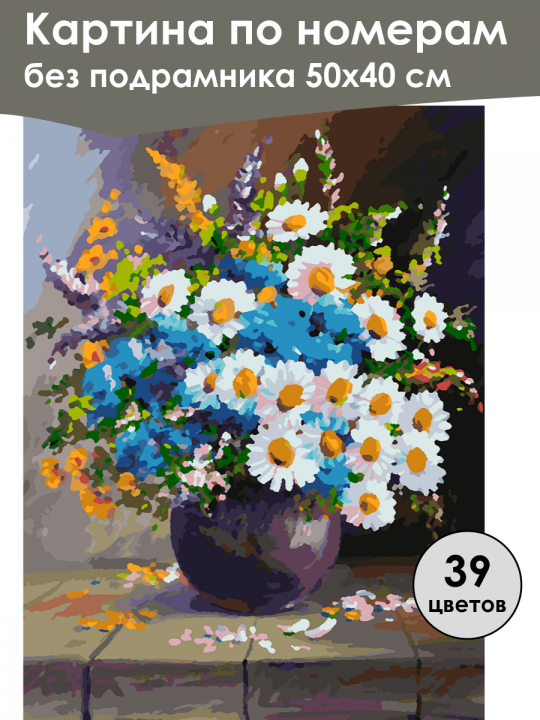 Картина по номерам
без подрамника 50х40 см

39
цветов