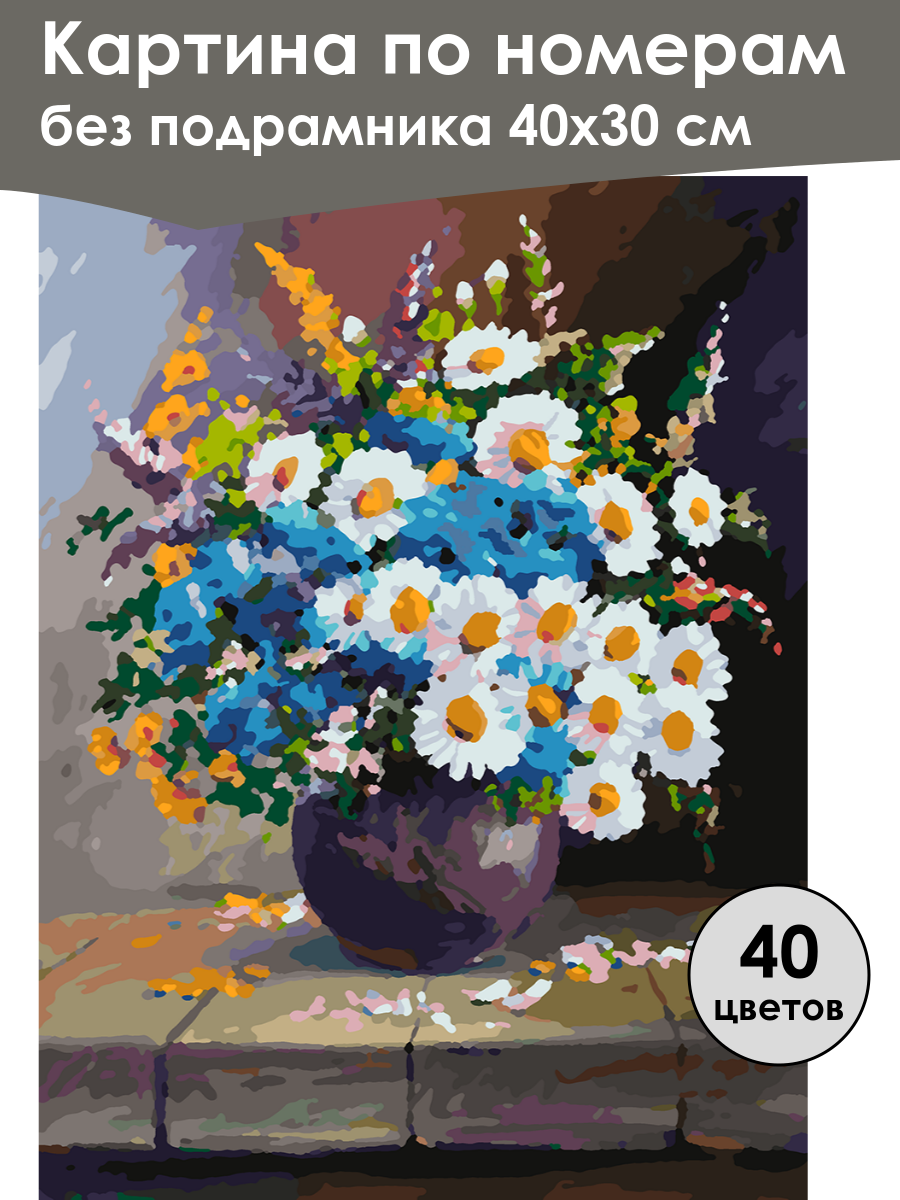 Картина по номерам
без подрамника 40х30 см

40
цветов