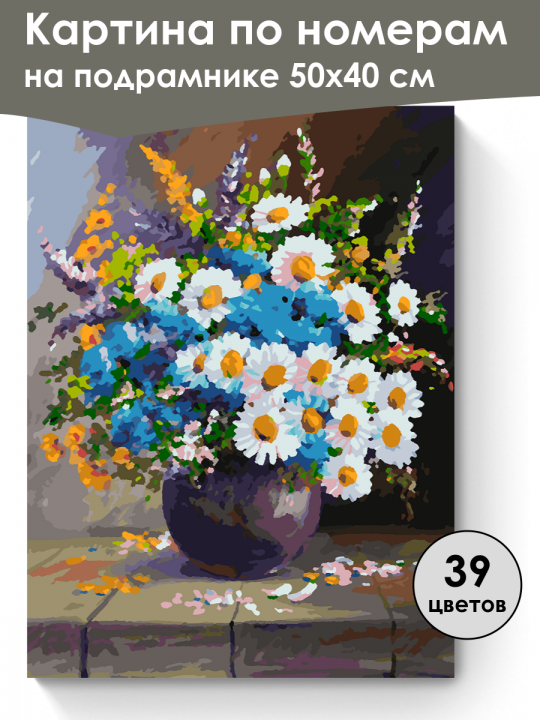 Картина по номерам
на подрамнике 50х40 см

39
цветов