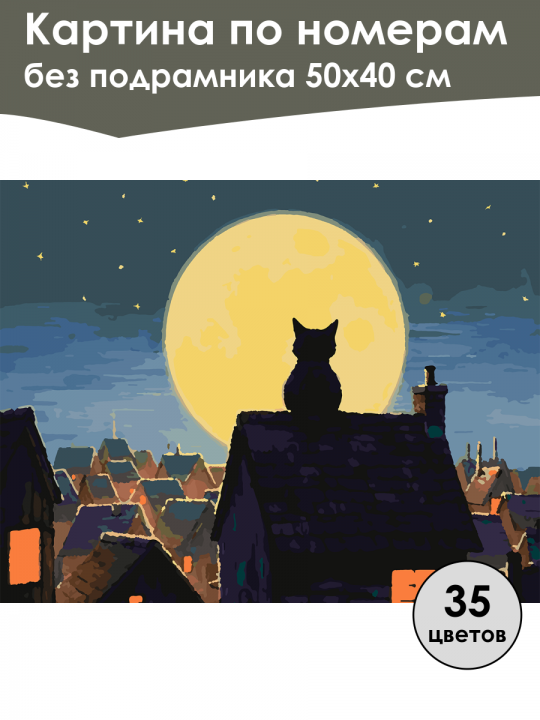 Картина по номерам
без подрамника 50х40 см

35
цветов