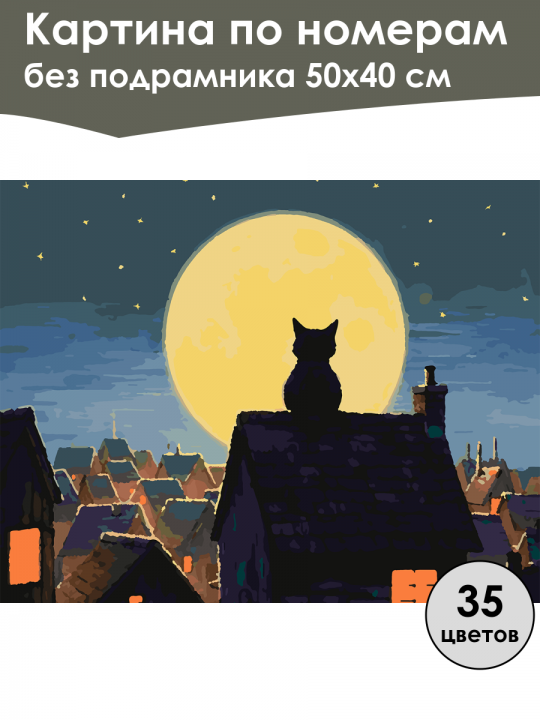 Картина по номерам
без подрамника 50х40 см

35
цветов