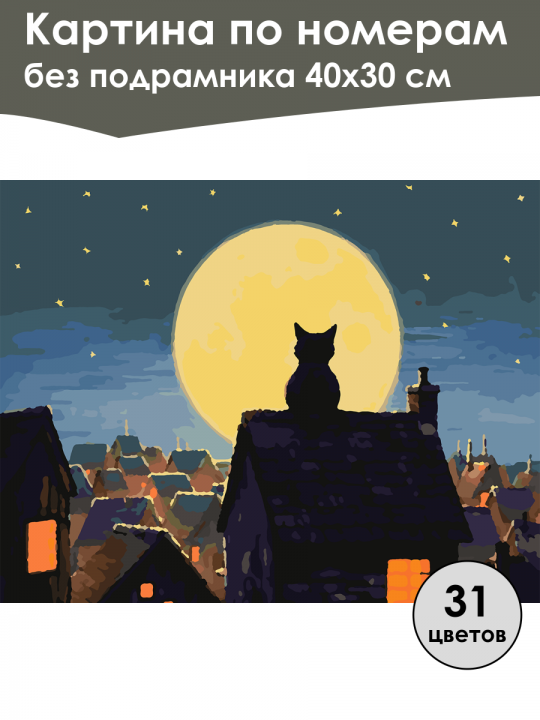 Картина по номерам
без подрамника 40х30 см

31
цветов