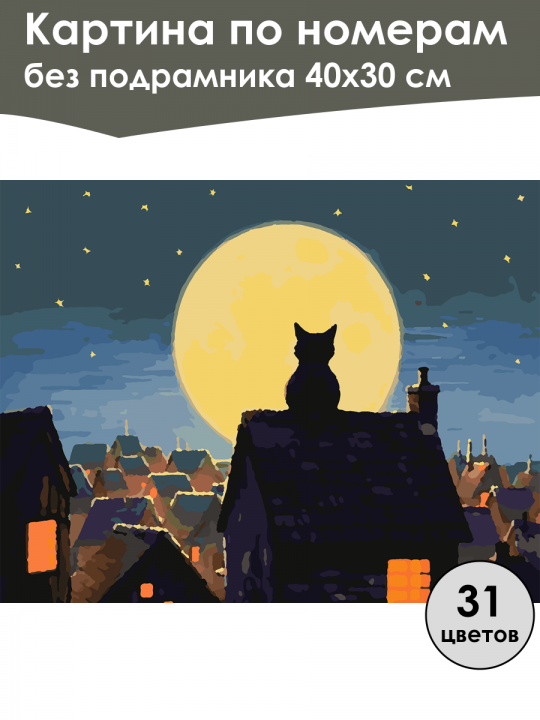 Картина по номерам
без подрамника 40х30 см

31
цветов