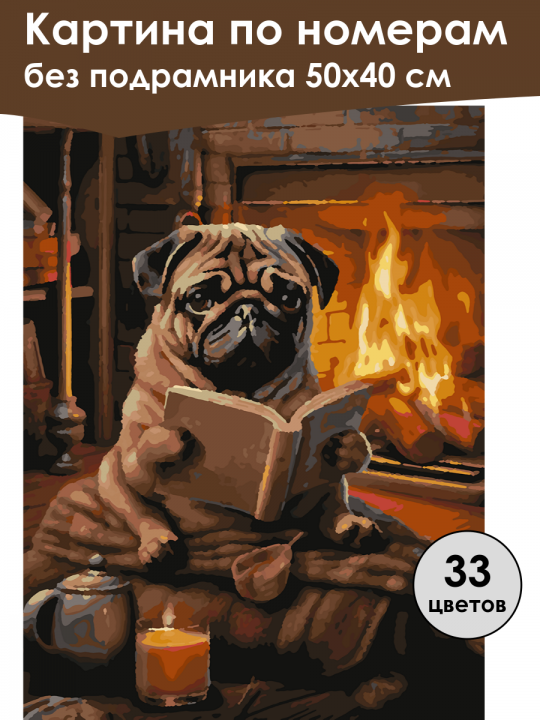 Картина по номерам
без подрамника 50х40 см

33
цветов