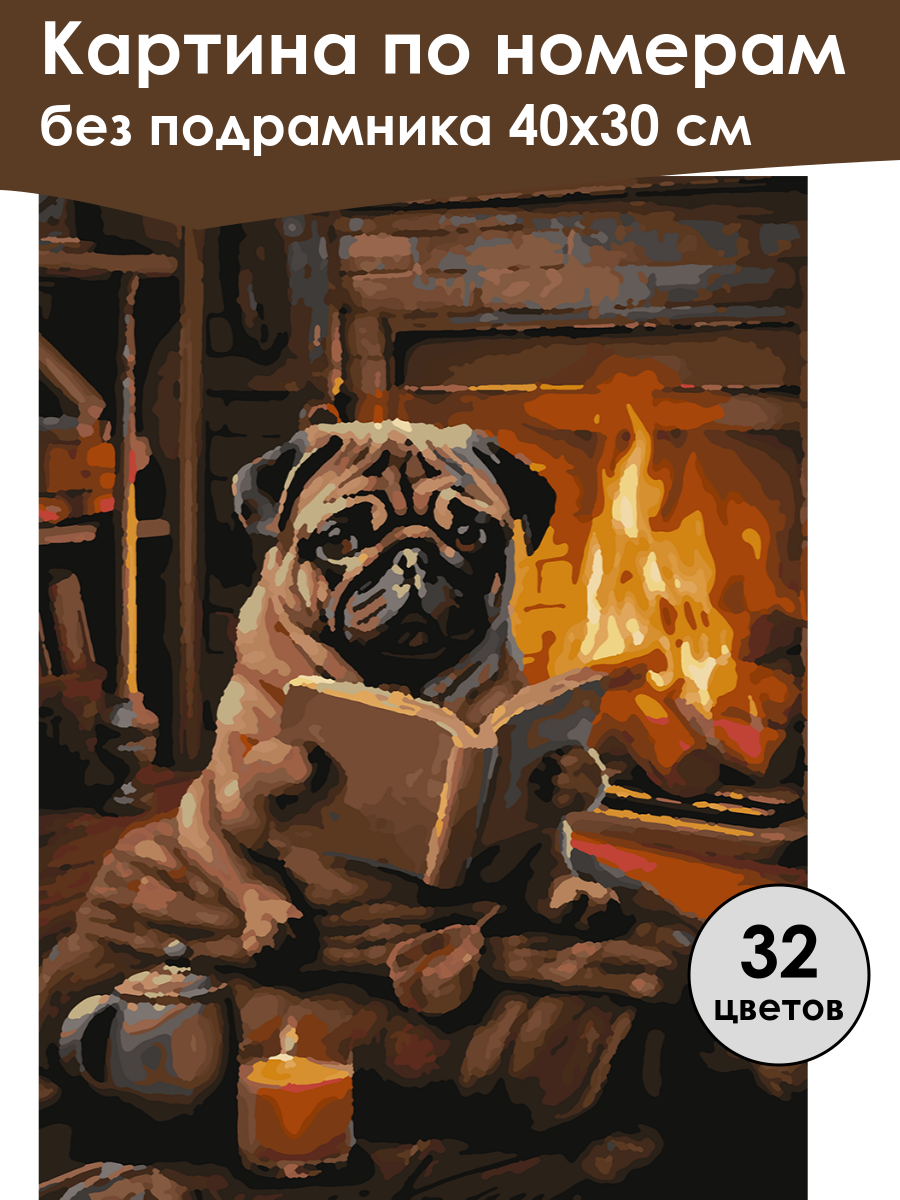 Картина по номерам без подрамника 40х30 см

32 цветов