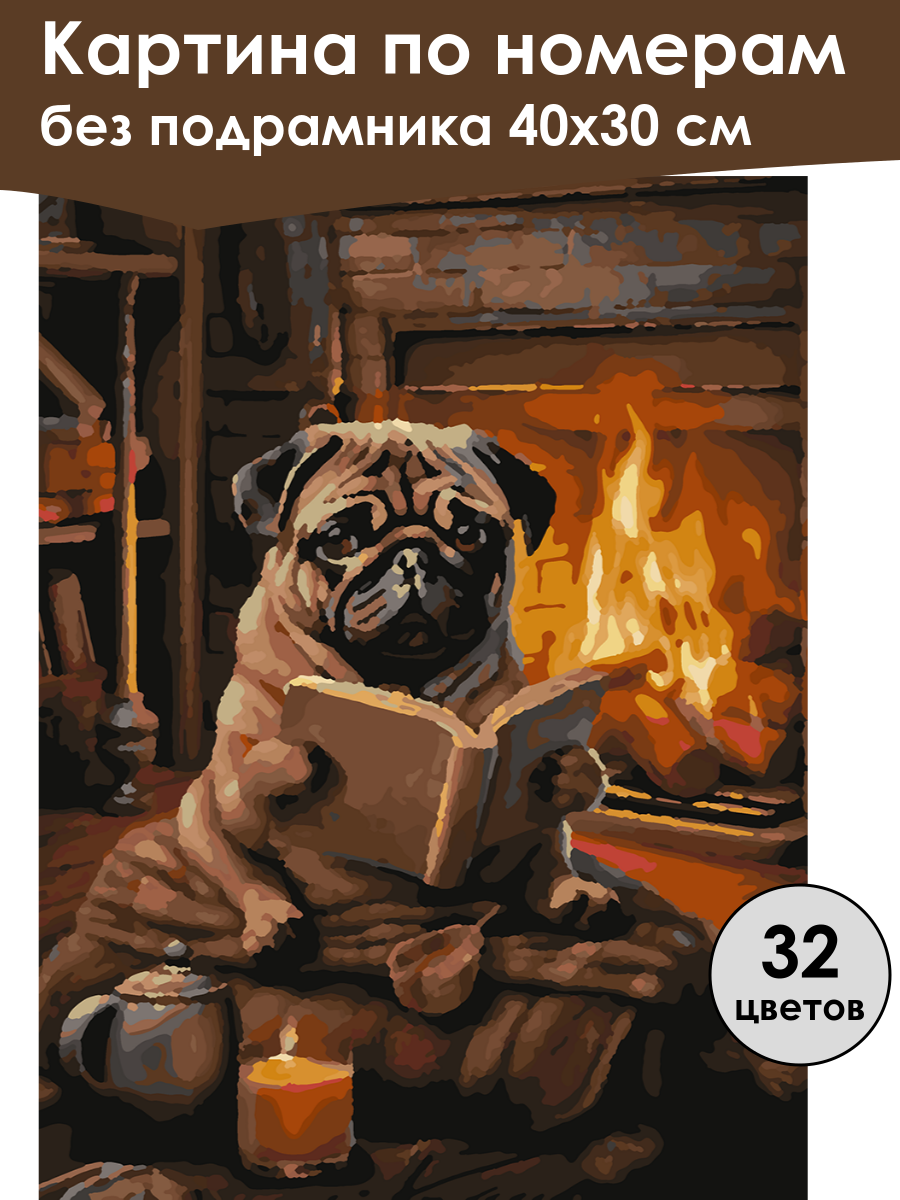 Картина по номерам
без подрамника 40х30 см

32
цветов