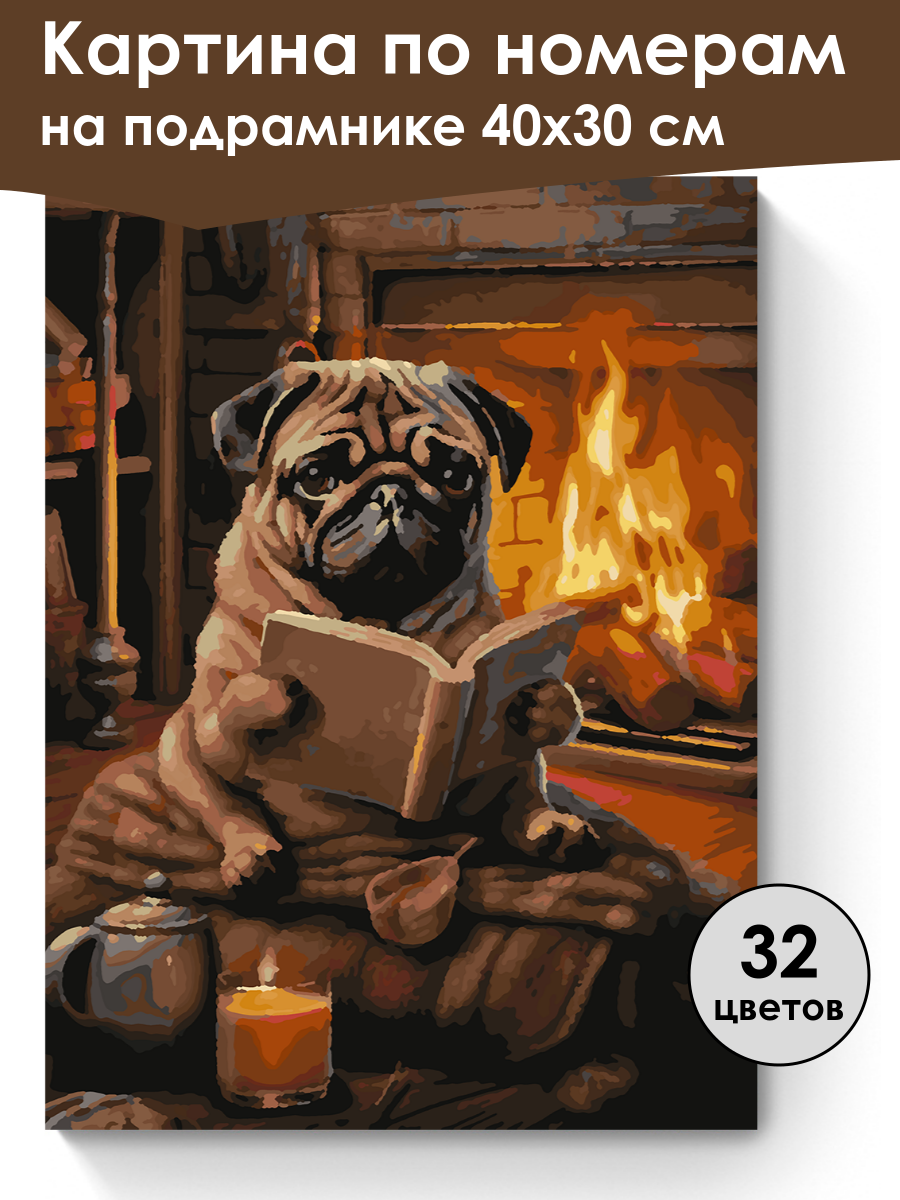 Картина по номерам
на подрамнике 40х30 см

32
цветов