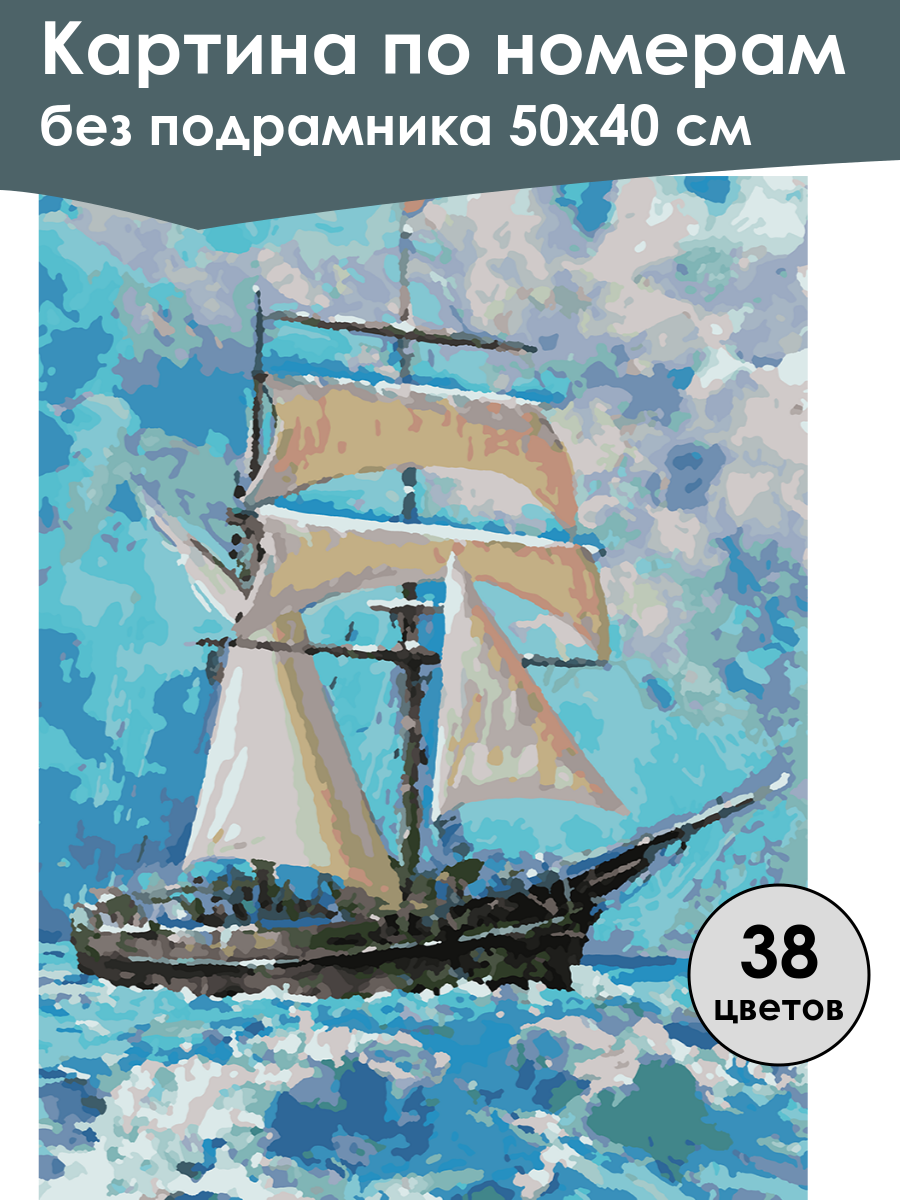 Картина по номерам
без подрамника 50х40 см

38
цветов