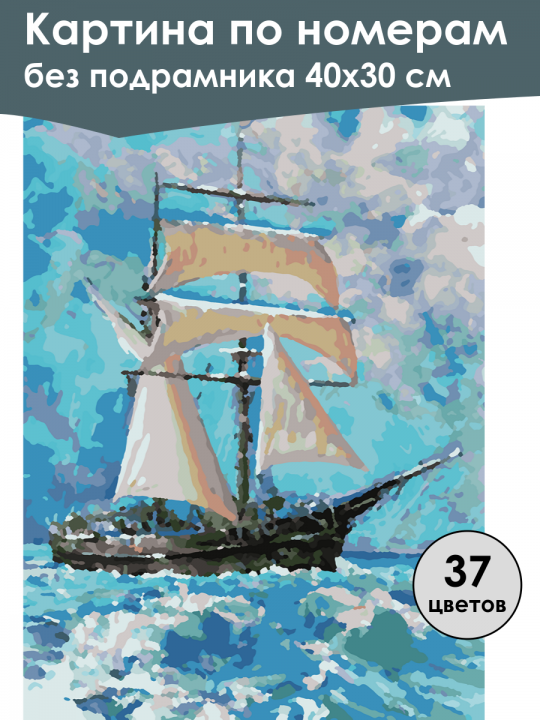 Картина по номерам
без подрамника 40х30 см

37
цветов