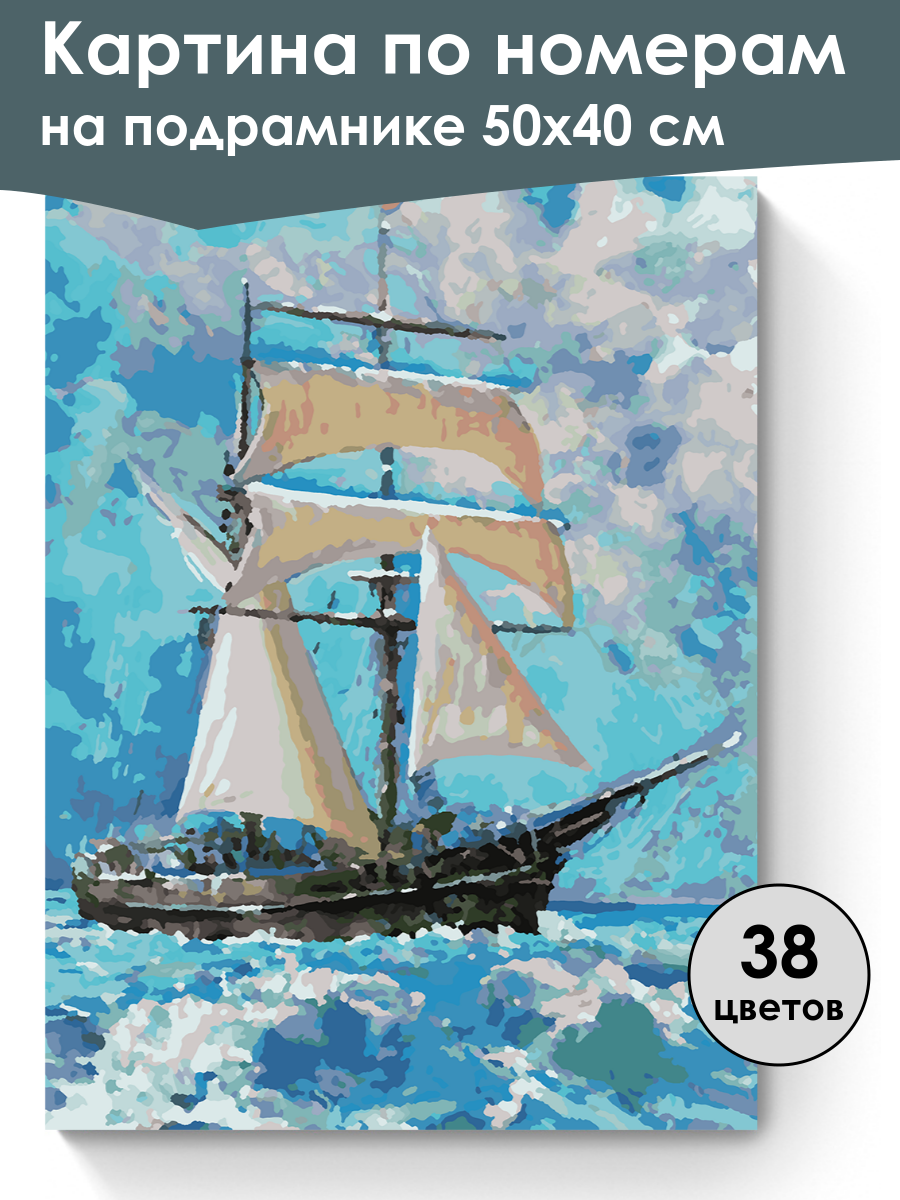 Картина по номерам
на подрамнике 50х40 см

38
цветов