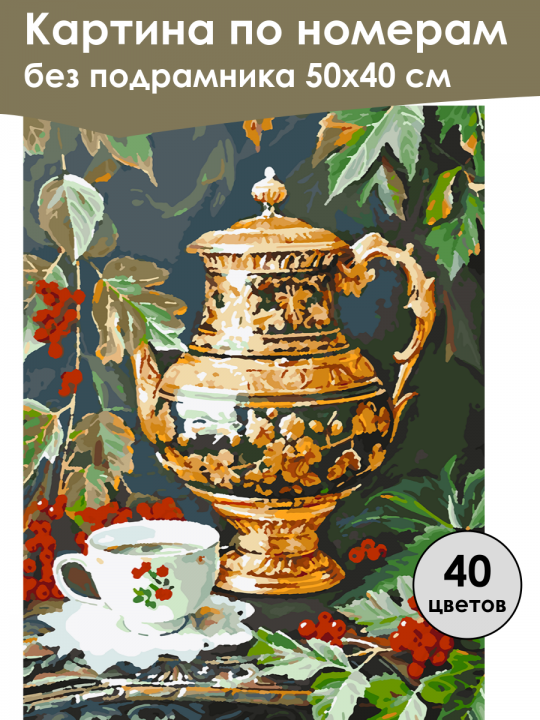 Картина по номерам
без подрамника 50х40 см

40
цветов