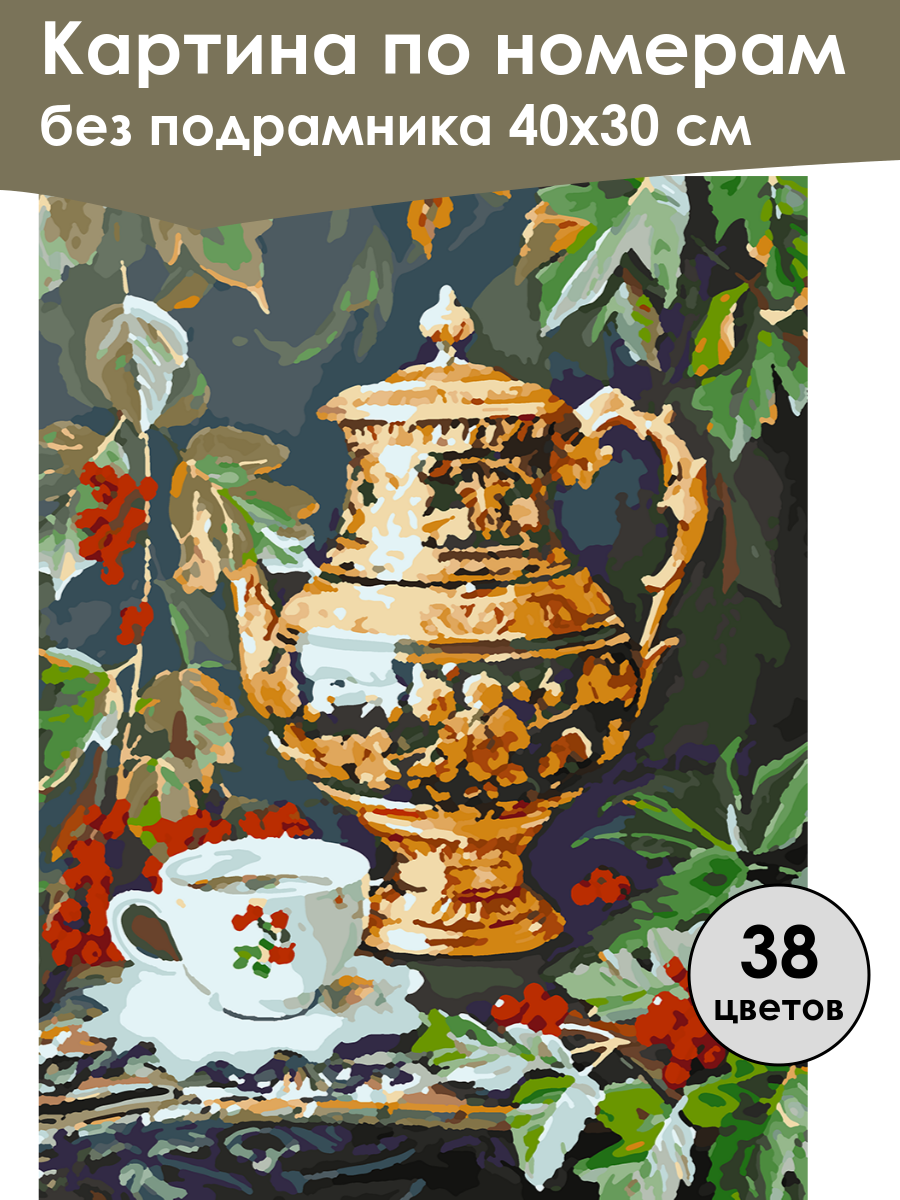 Картина по номерам
без подрамника 40х30 см

38
цветов