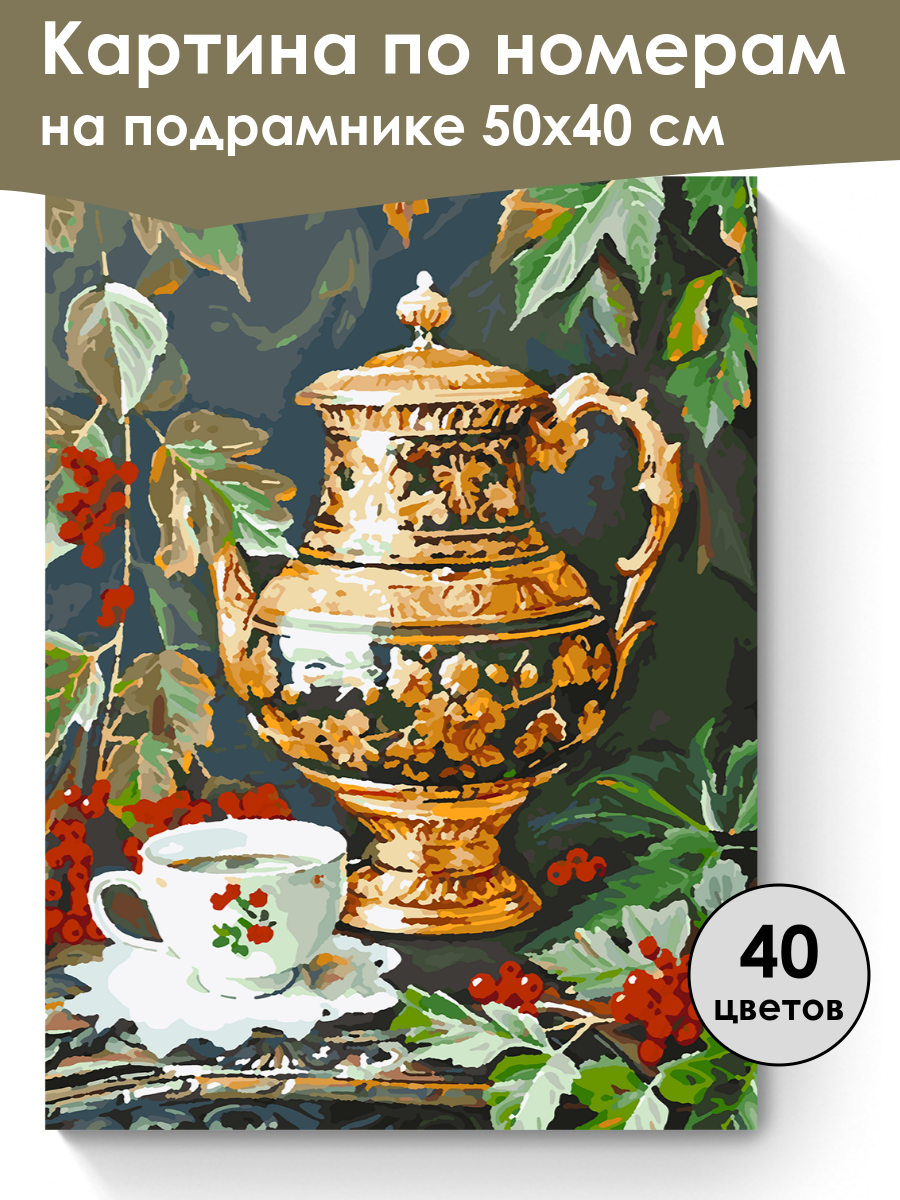 Картина по номерам
на подрамнике 50х40 см

40
цветов