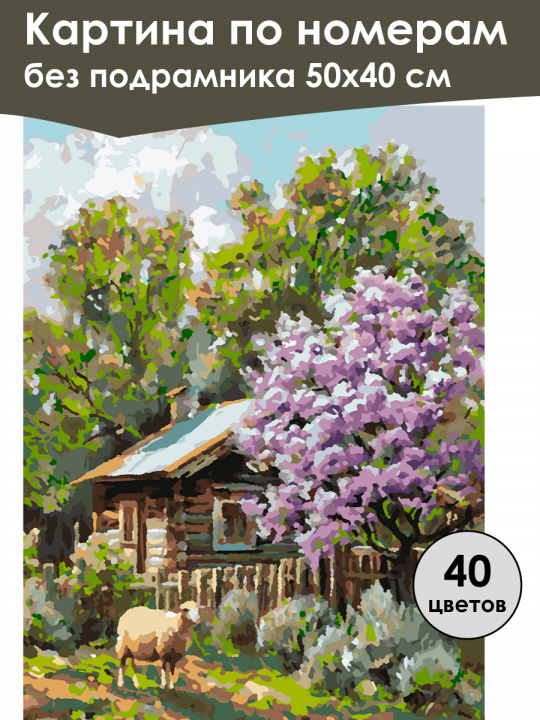 Картина по номерам
без подрамника 50х40 см

40
цветов