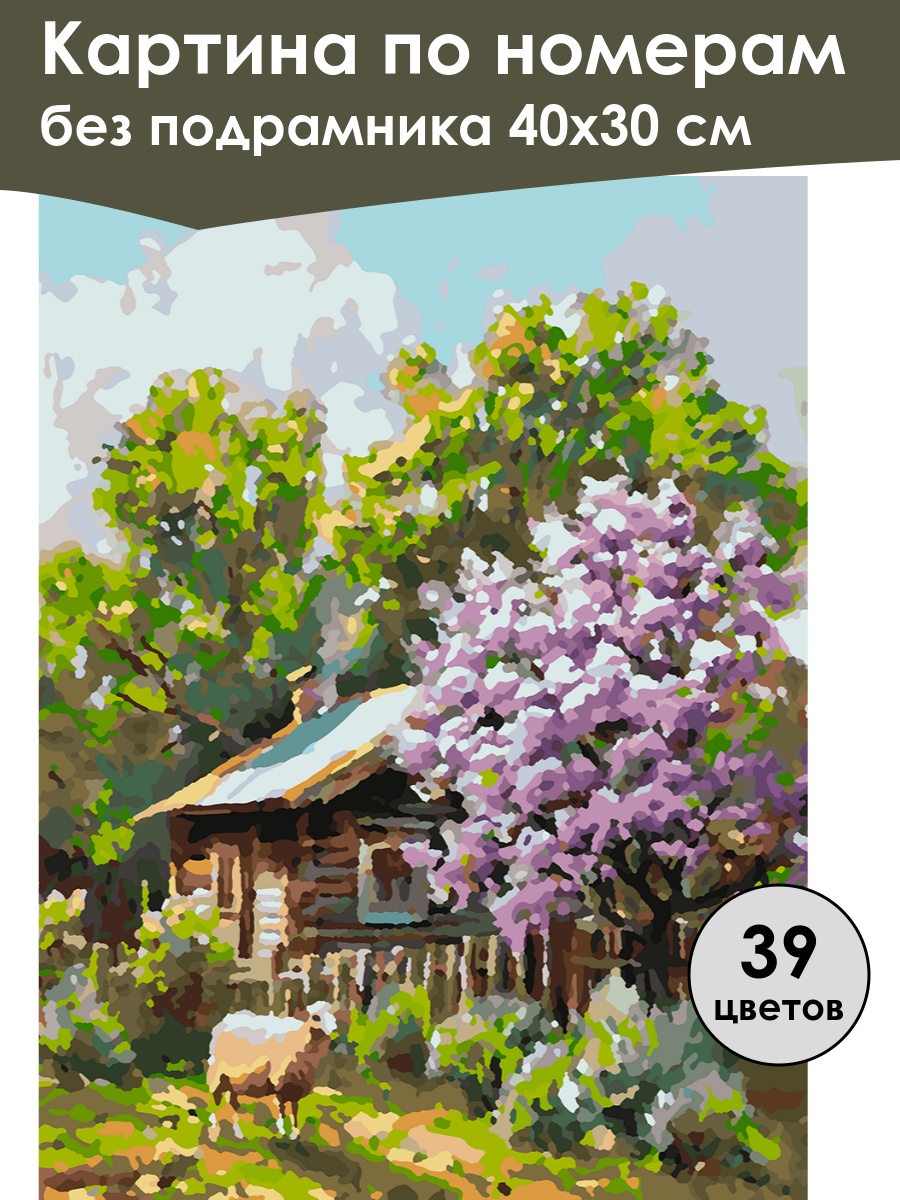 Картина по номерам
без подрамника 40х30 см

39
цветов