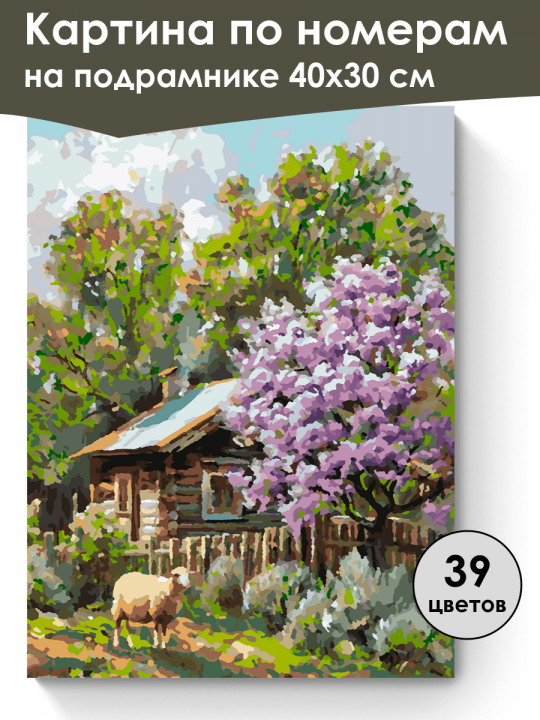 Картина по номерам
на подрамнике 40х30 см

39
цветов