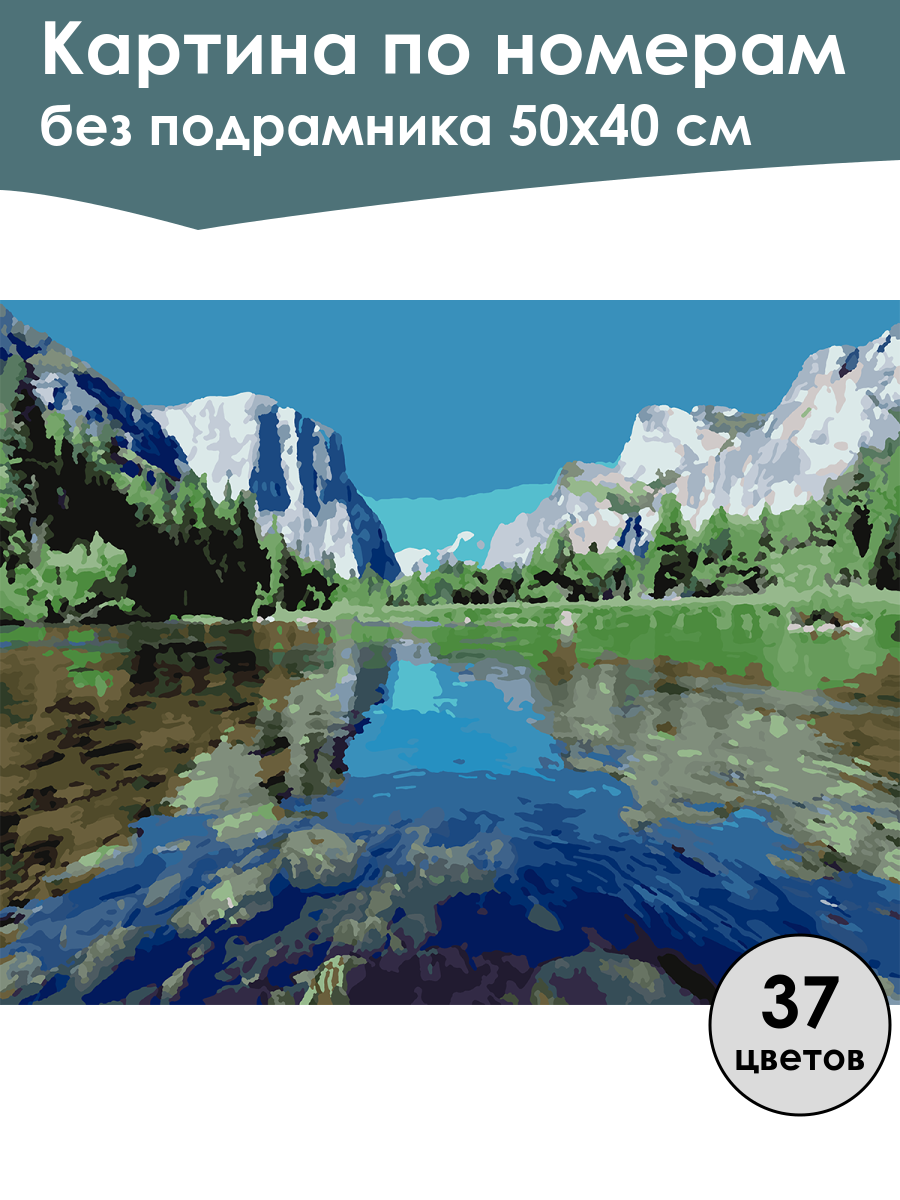 Картина по номерам
без подрамника 50х40 см

37
цветов