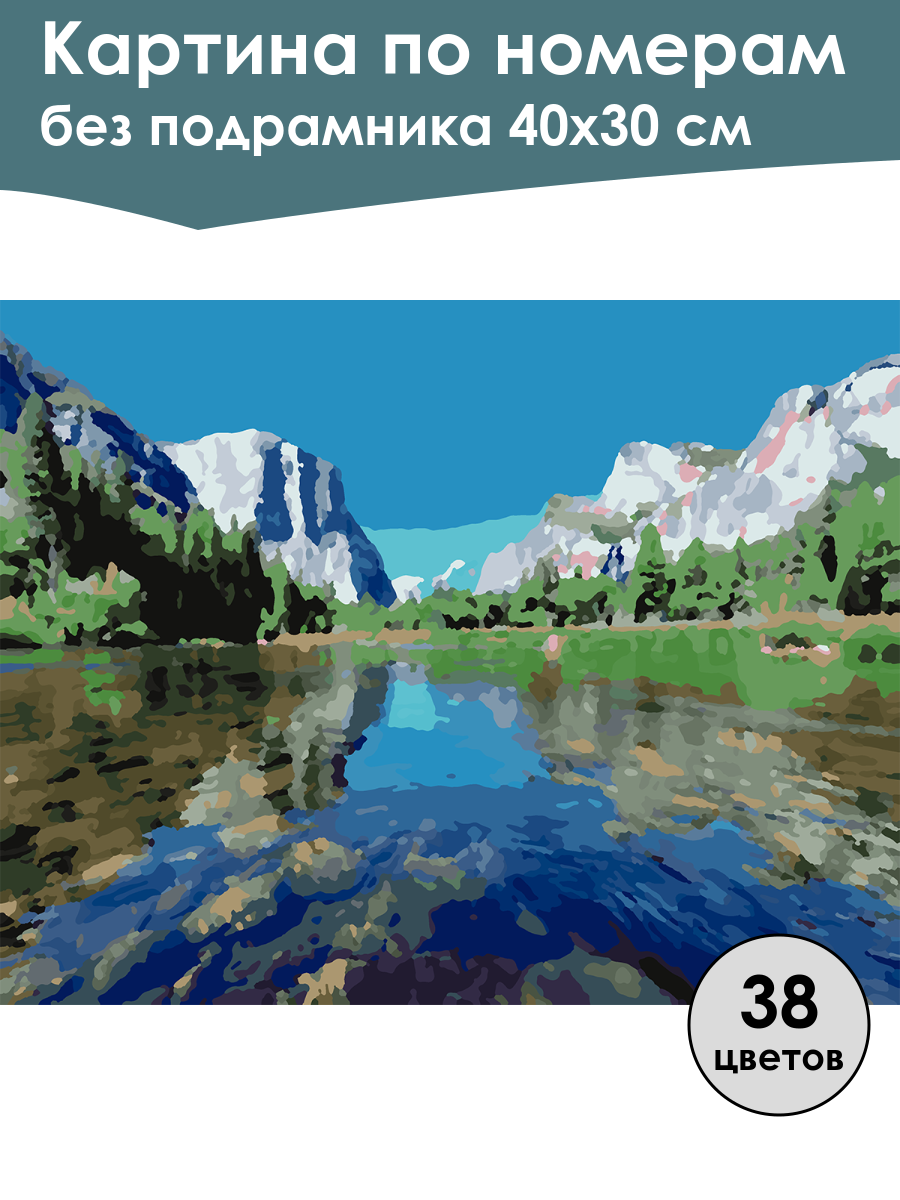 Картина по номерам
без подрамника 40х30 см

38
цветов