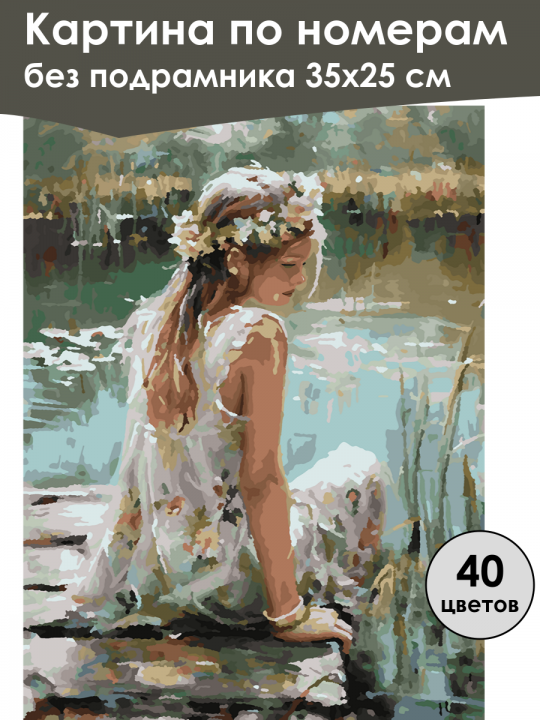 Картина по номерам
без подрамника 35х25 см

40
цветов