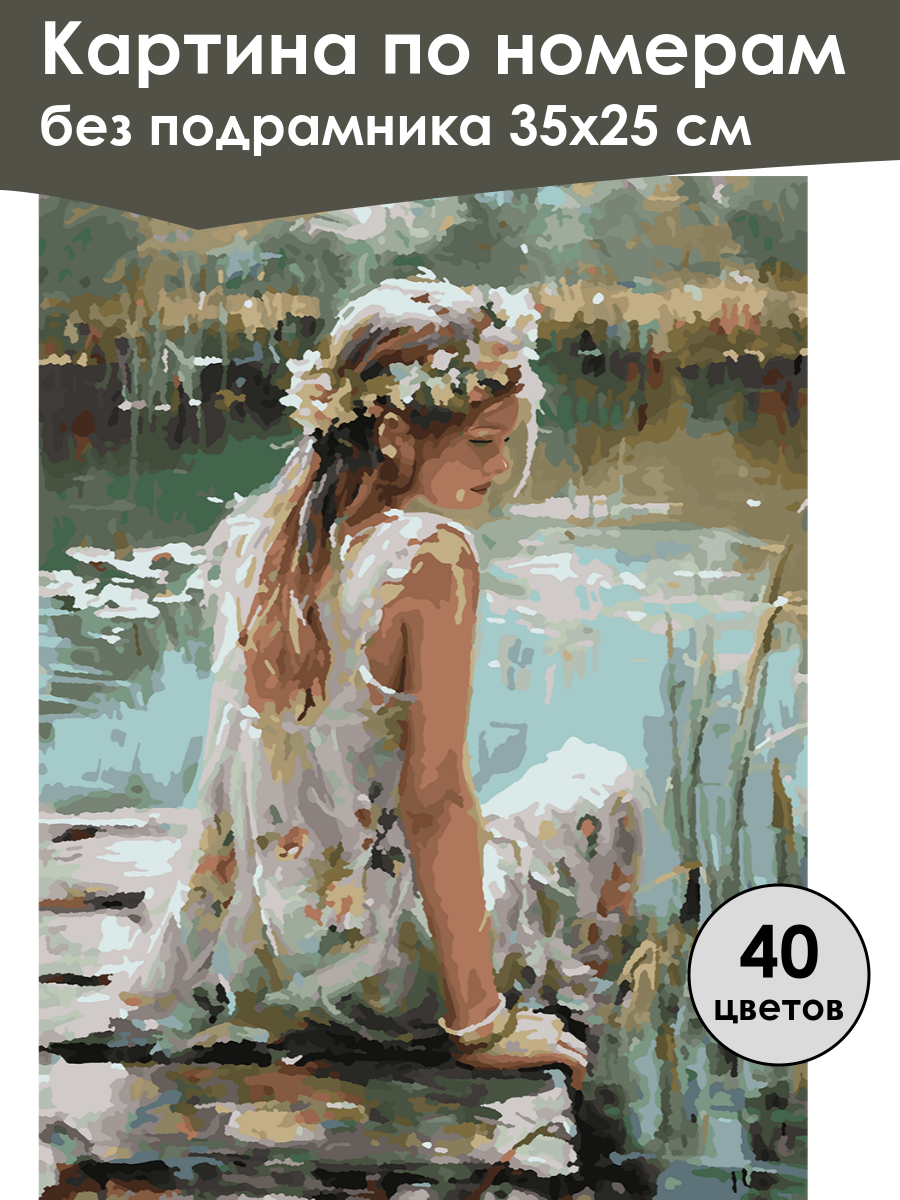 Картина по номерам
без подрамника 35х25 см

40
цветов