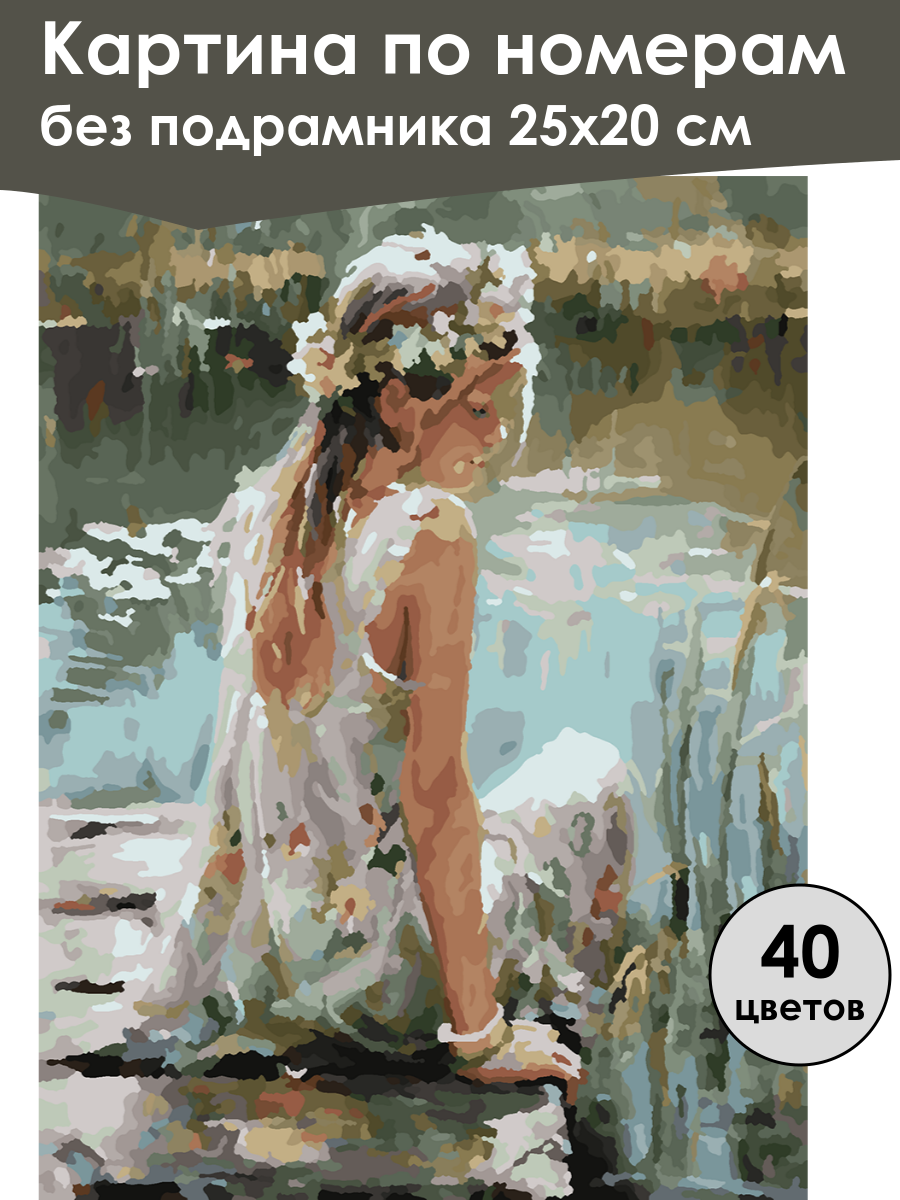 Картина по номерам
без подрамника 25х20 см

40
цветов