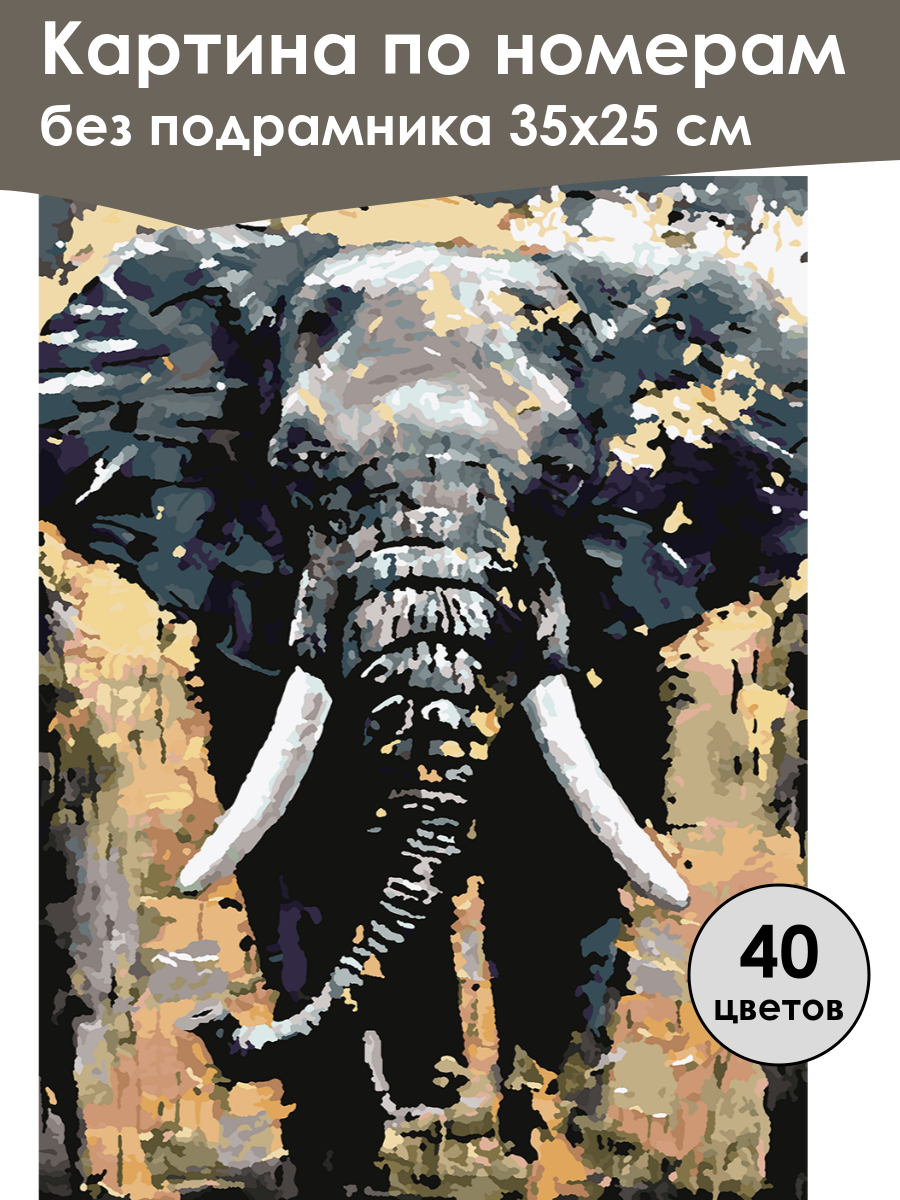 Картина по номерам
без подрамника 35x25 см

40
цветов