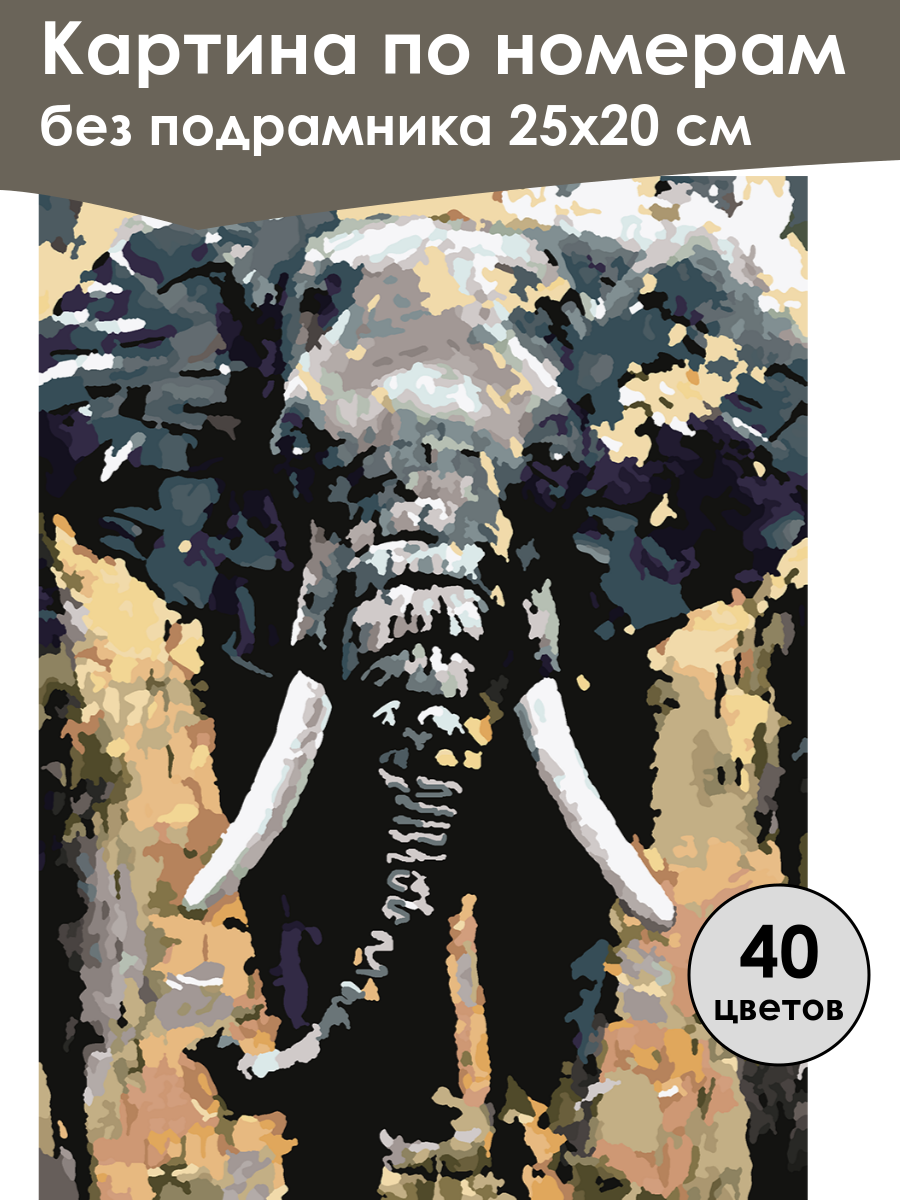 Картина по номерам
без подрамника 25х20 см

40
цветов