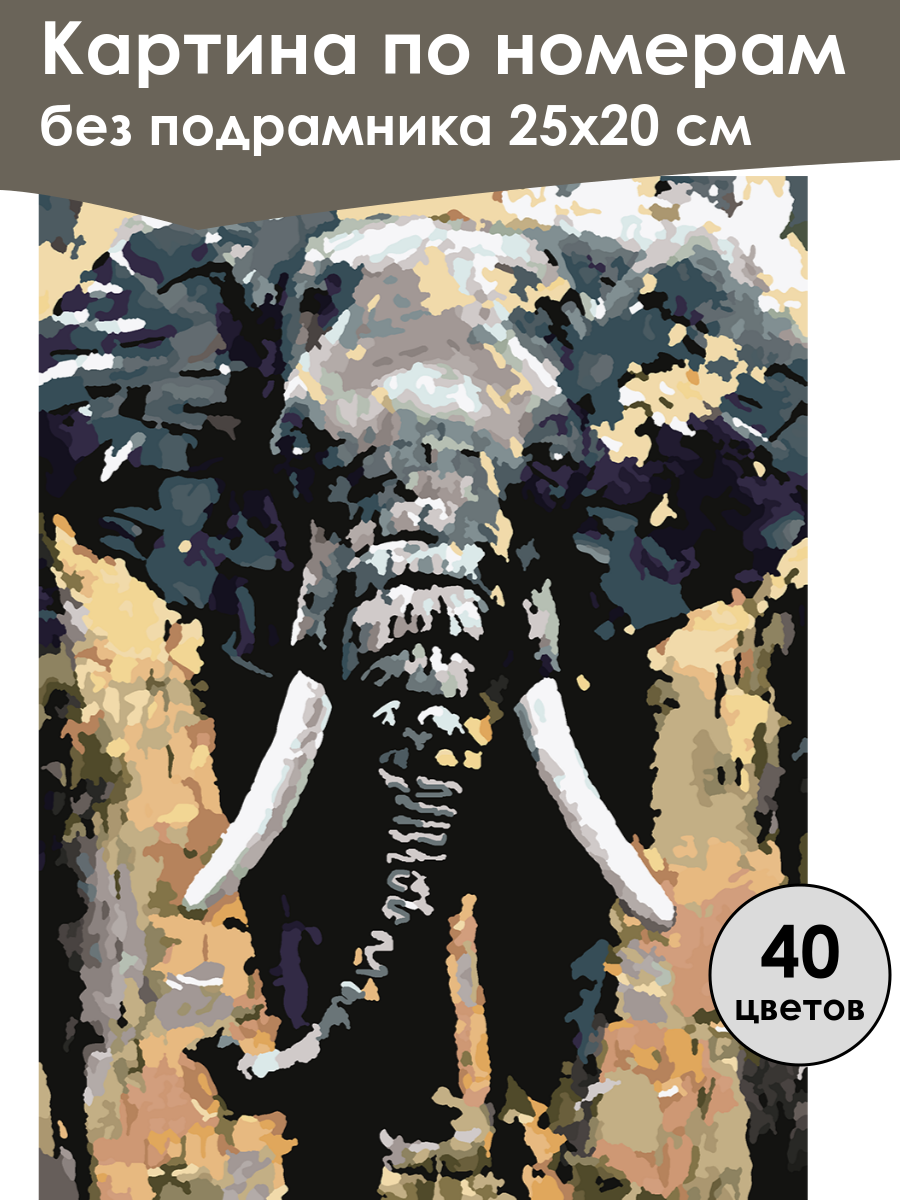 Картина по номерам
без подрамника 25х20 см

40
цветов