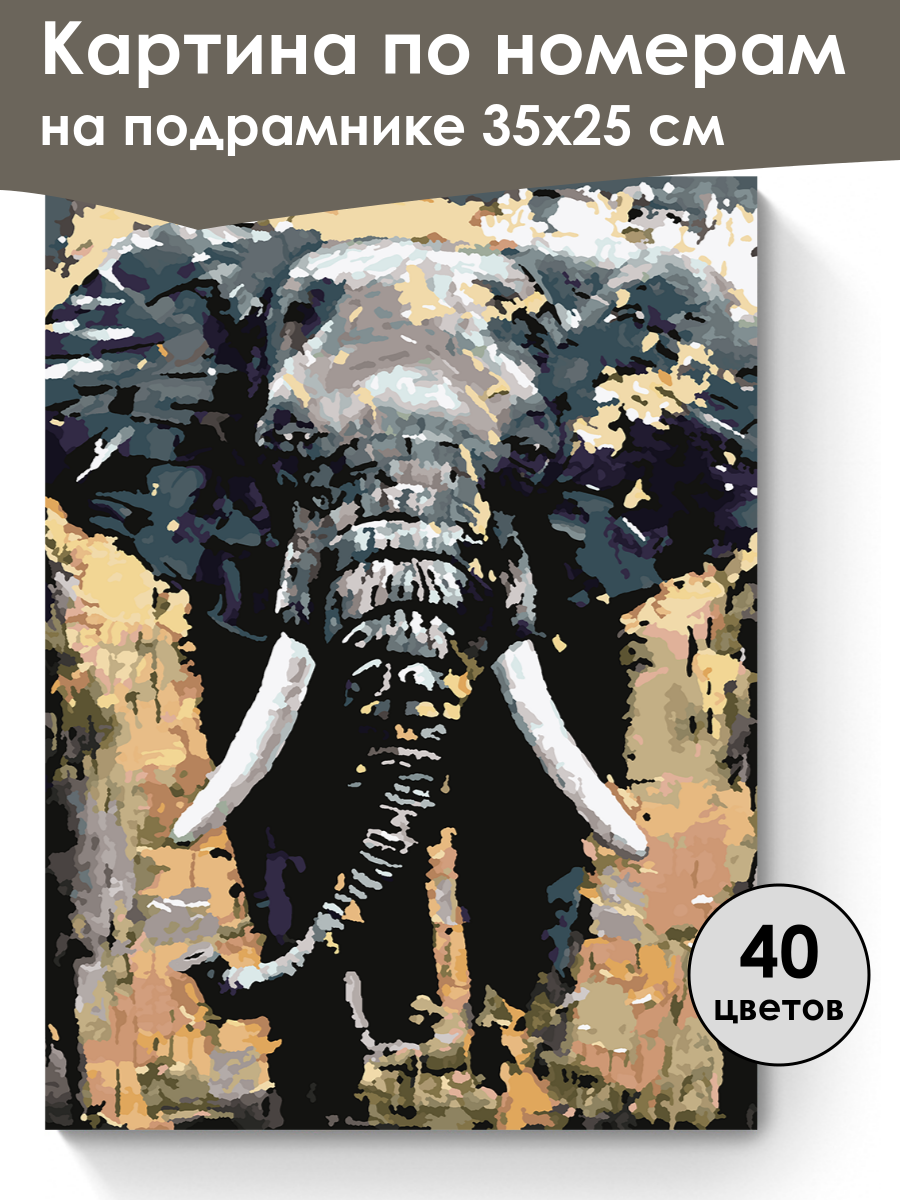 Картина по номерам
на подрамнике 35х25 см

40
цветов