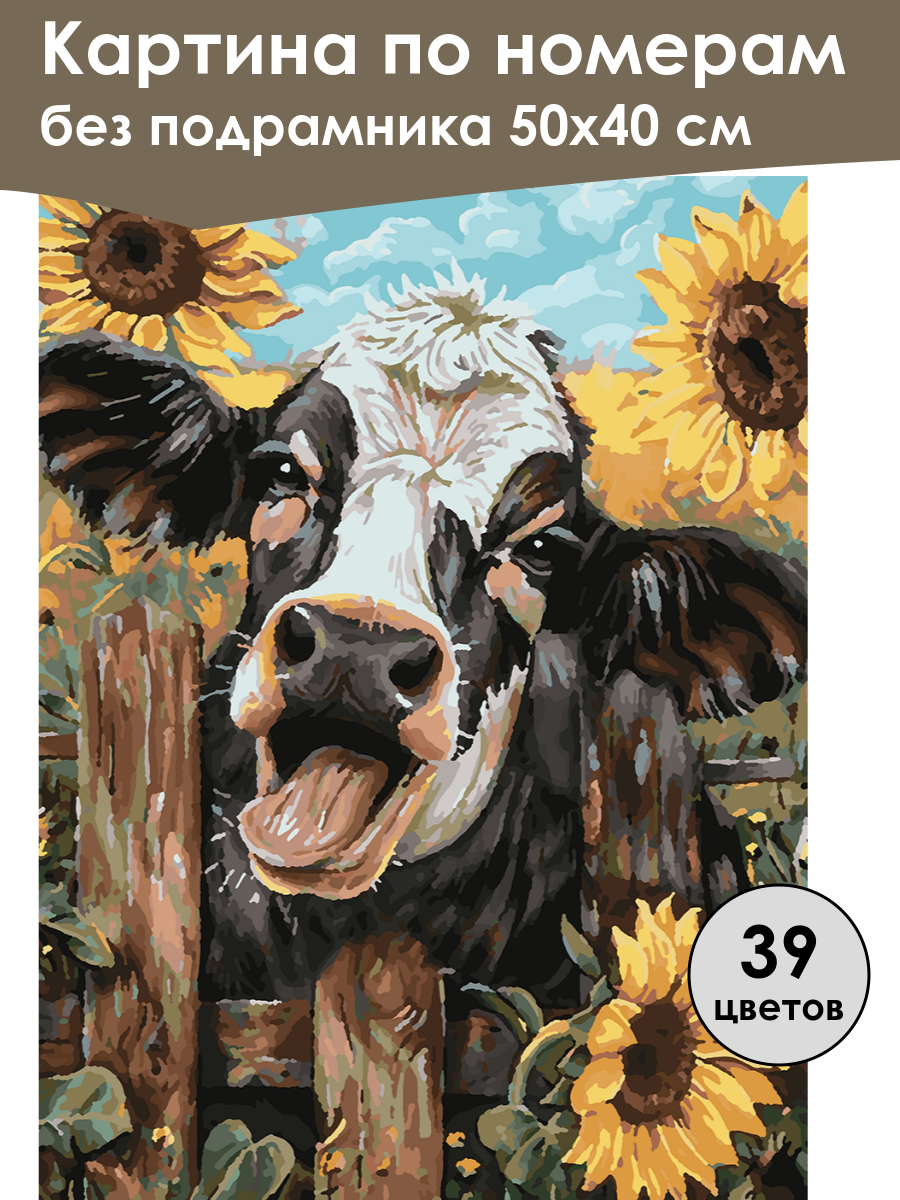 Картина по номерам
без подрамника 50х40 см

39
цветов