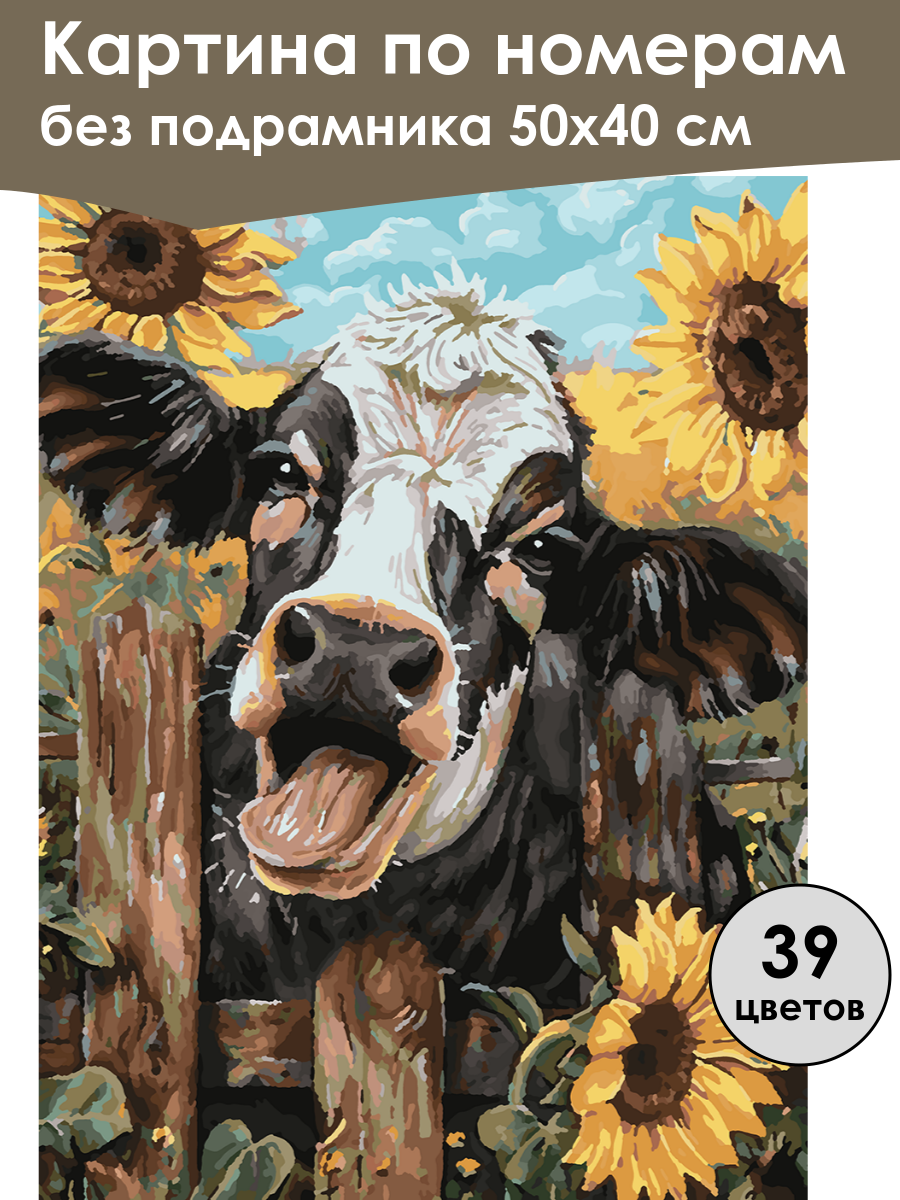 Картина по номерам
без подрамника 50х40 см

39
цветов