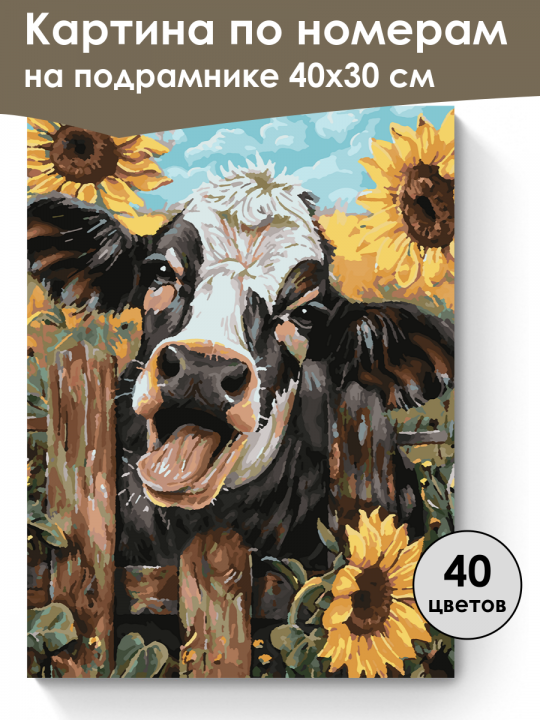 Картина по номерам
на подрамнике 40х30 см

40
цветов