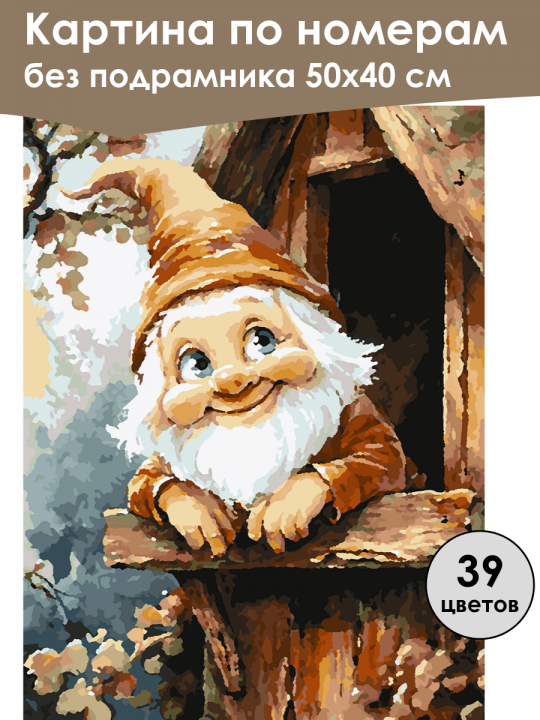 Картина по номерам
без подрамника 50х40 см

39
цветов