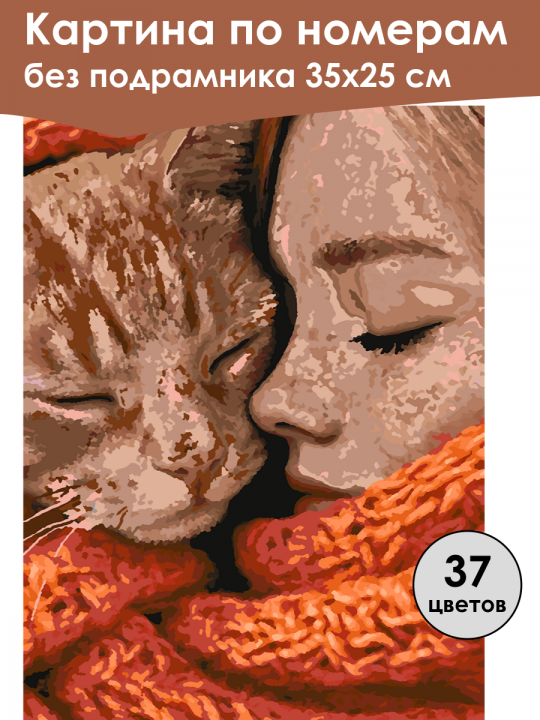 Картина по номерам
без подрамника 35х25 см

37
цветов