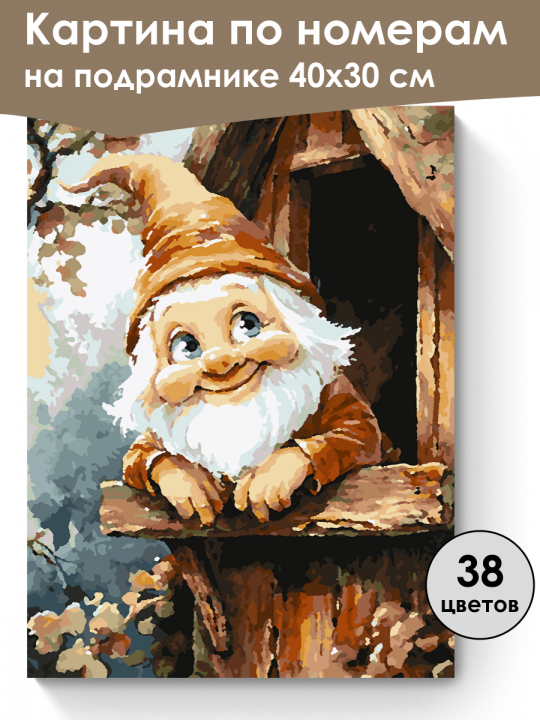 Картина по номерам
на подрамнике 40х30 см

38
цветов