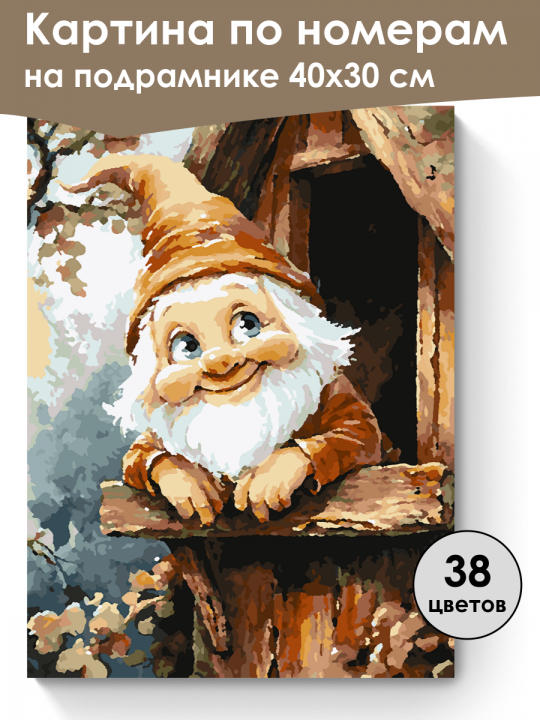 Картина по номерам
на подрамнике 40х30 см

38
цветов