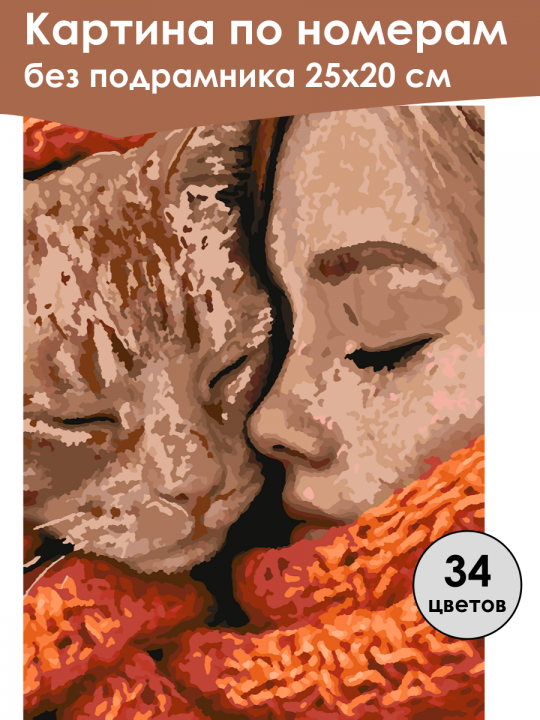 Картина по номерам
без подрамника 25х20 см

34
цветов