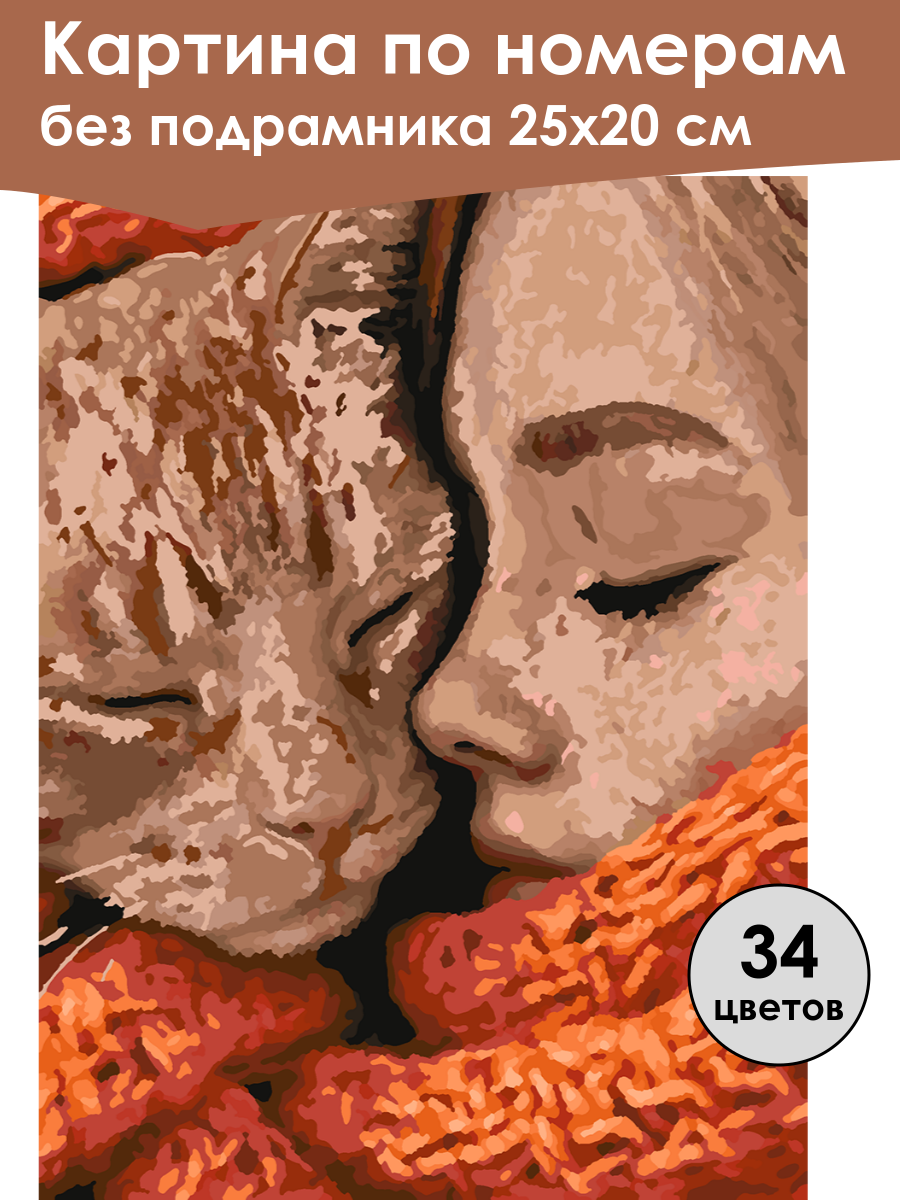 Картина по номерам
без подрамника 25х20 см

34
цветов