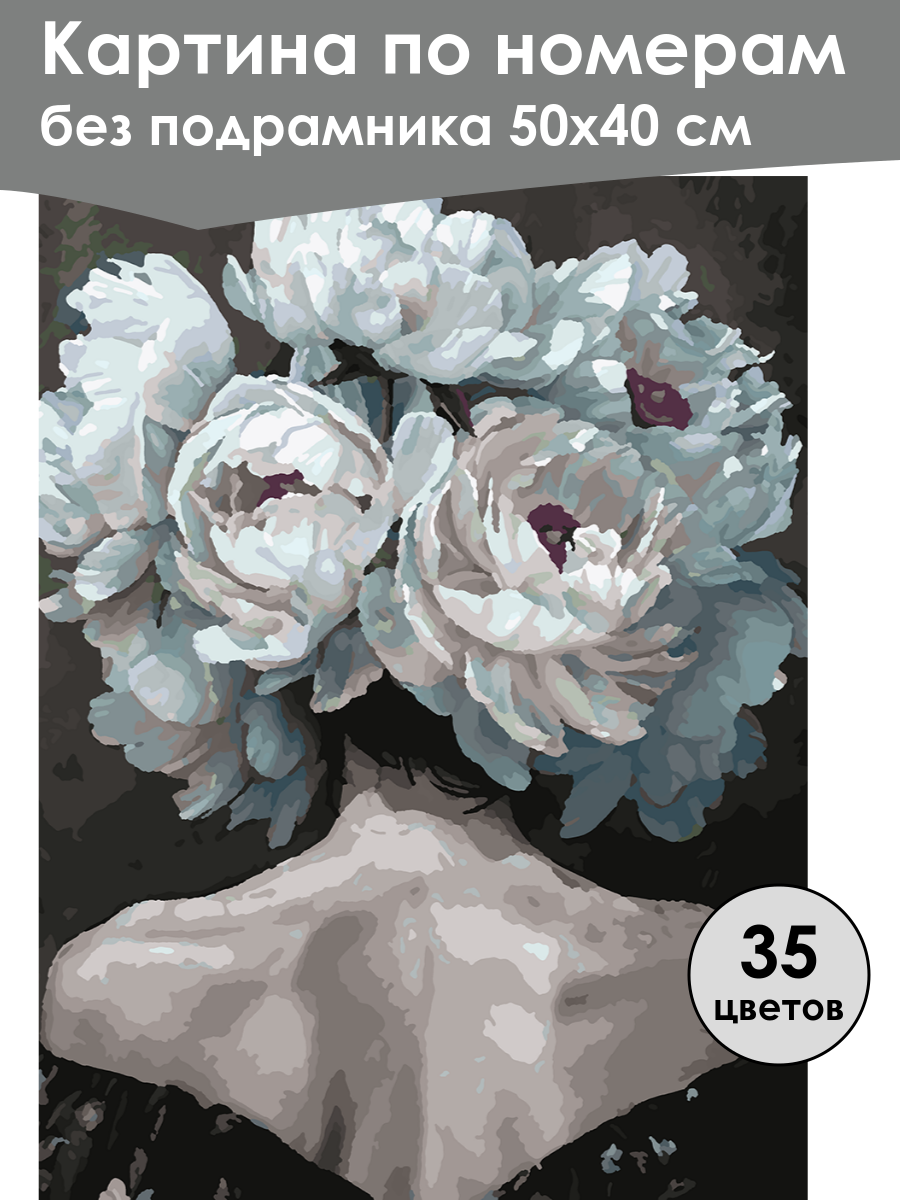 Картина по номерам
без подрамника 50х40 см

35
цветов