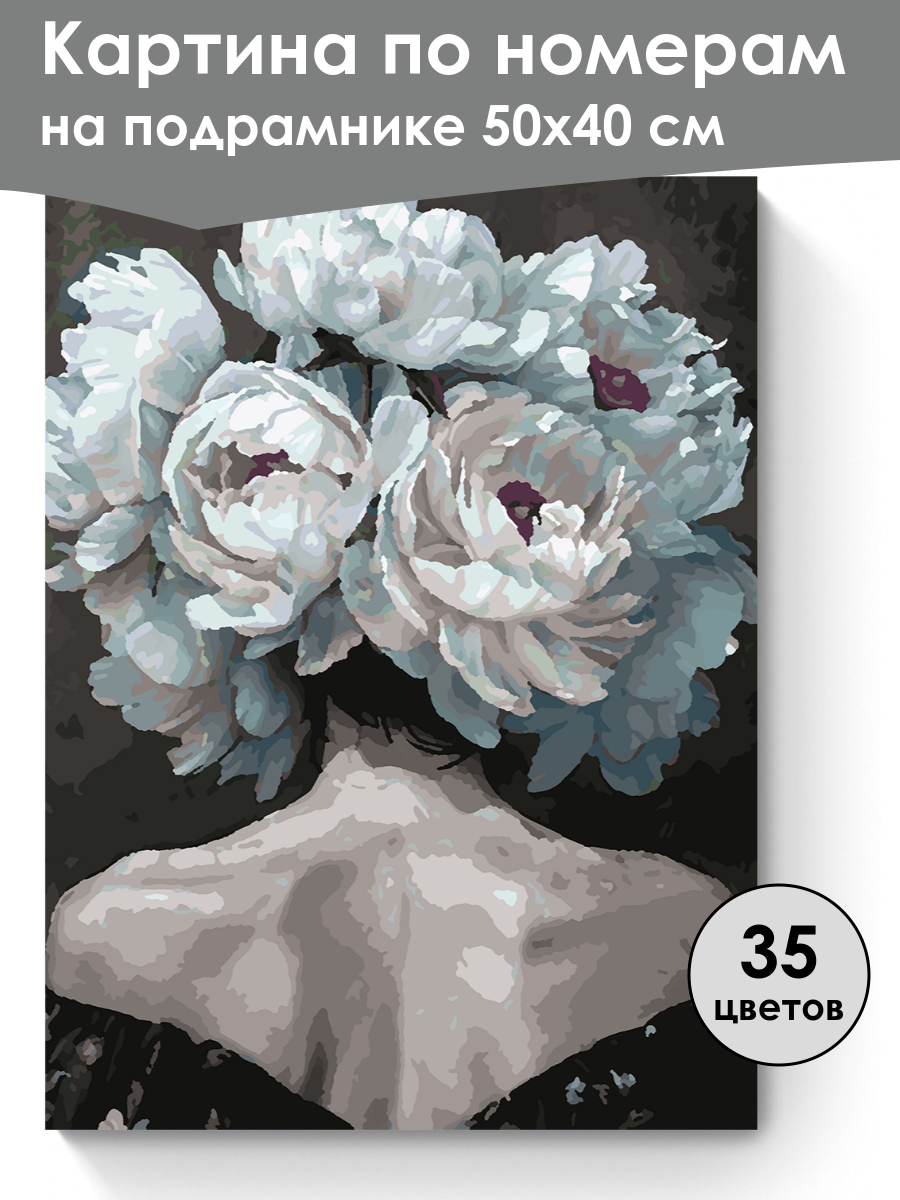 Картина по номерам на подрамнике 50х40 см

35 цветов