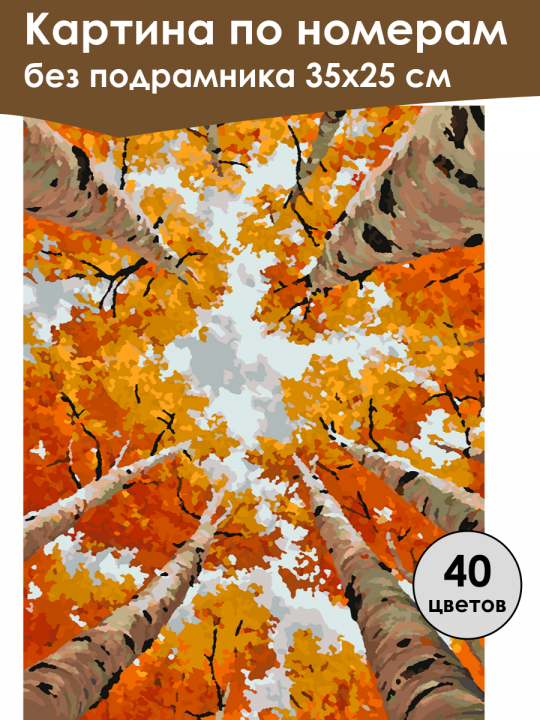 Картина по номерам
без подрамника 35х25 см

40
цветов