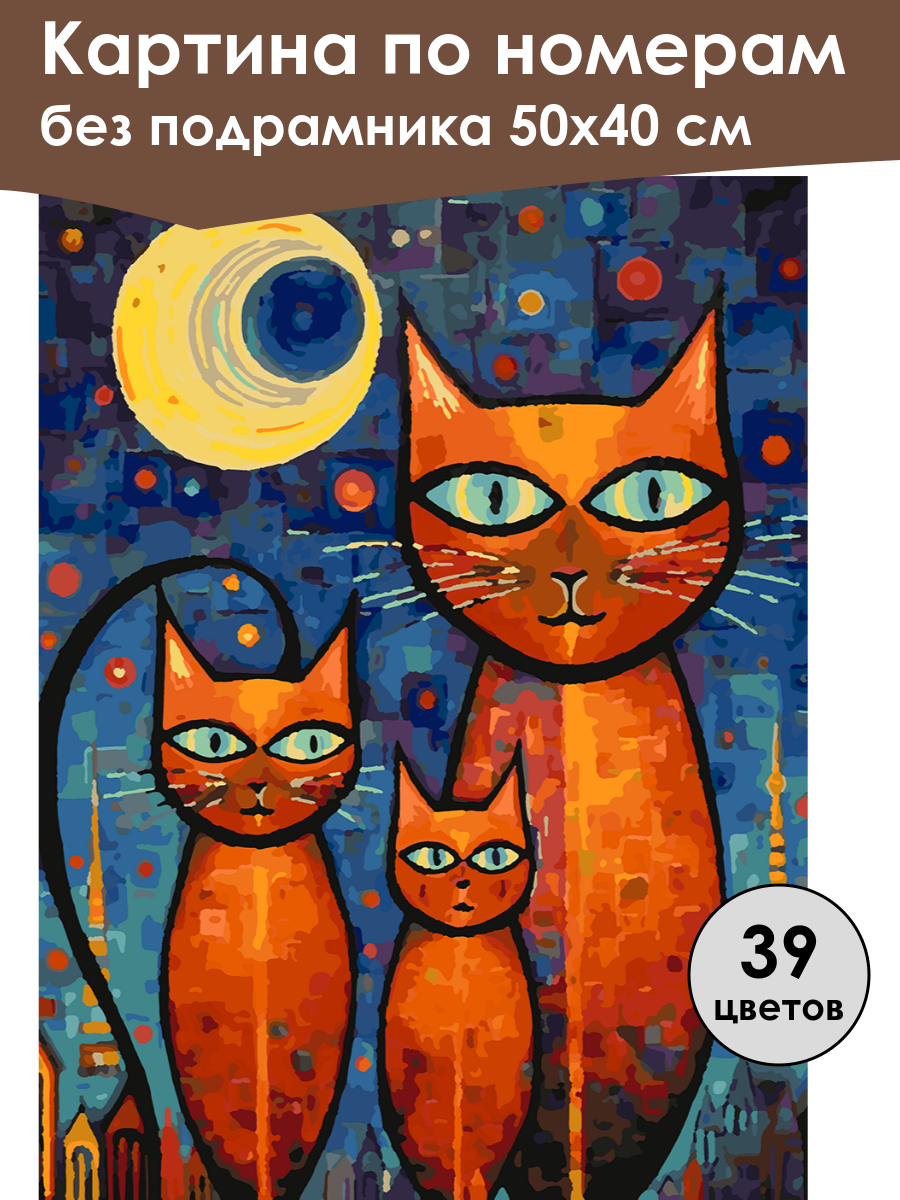 Картина по номерам
без подрамника 50х40 см

39
цветов